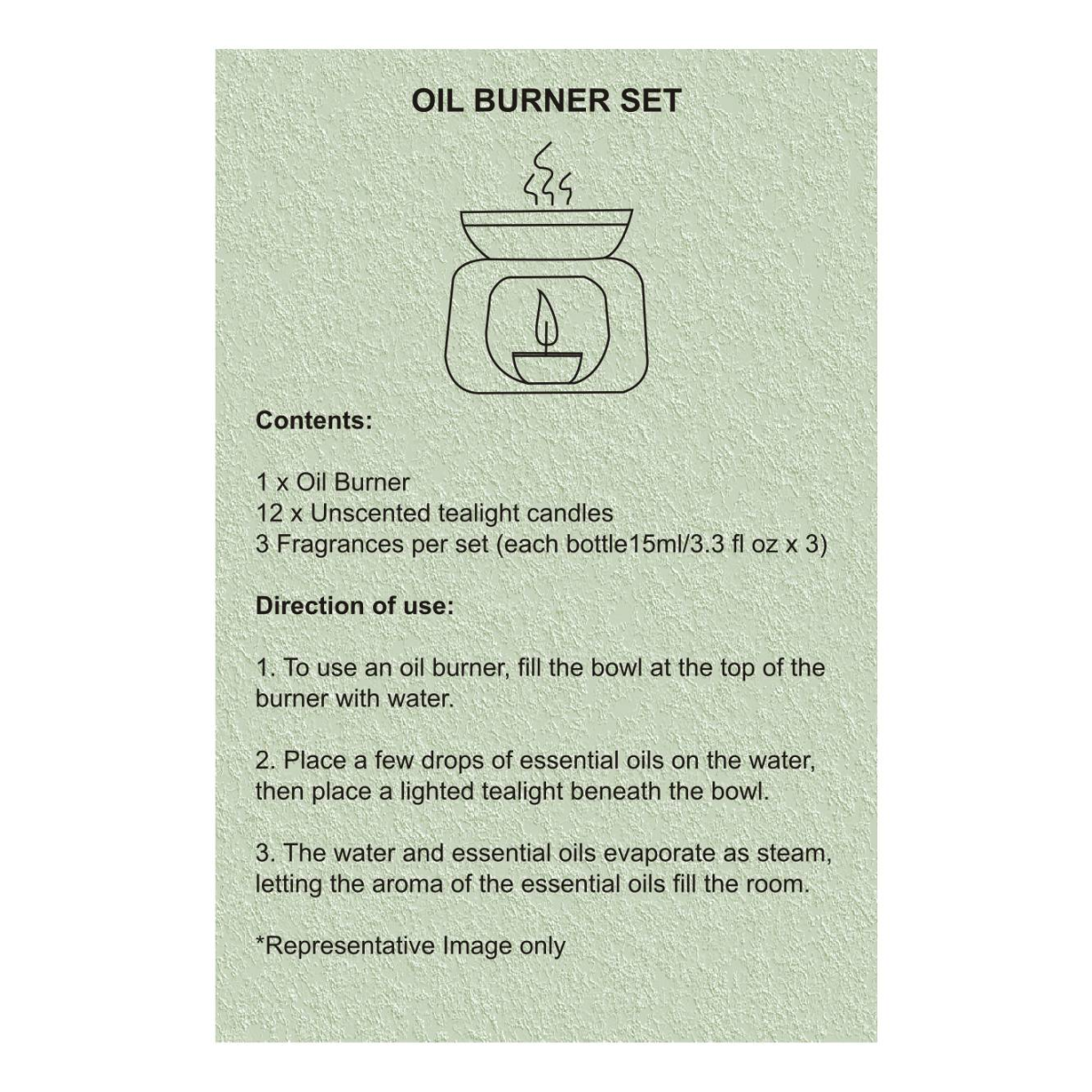 OIL BURNER SET

Contents:

1 x Oil Burner
12 x Unscented tealight candles
3 Fragrances per set (each bottle15ml/3.3 fl oz x 3)

Direction of use:

1. To use an oil burner, fill the bowl at the top of the burner with water.

2. Place a few drops of essential oils on the water, then place a lighted tealight beneath the bowl.

3. The water and essential oils evaporate as steam, letting the aroma of the essential oils fill the room.

*Representative Image only