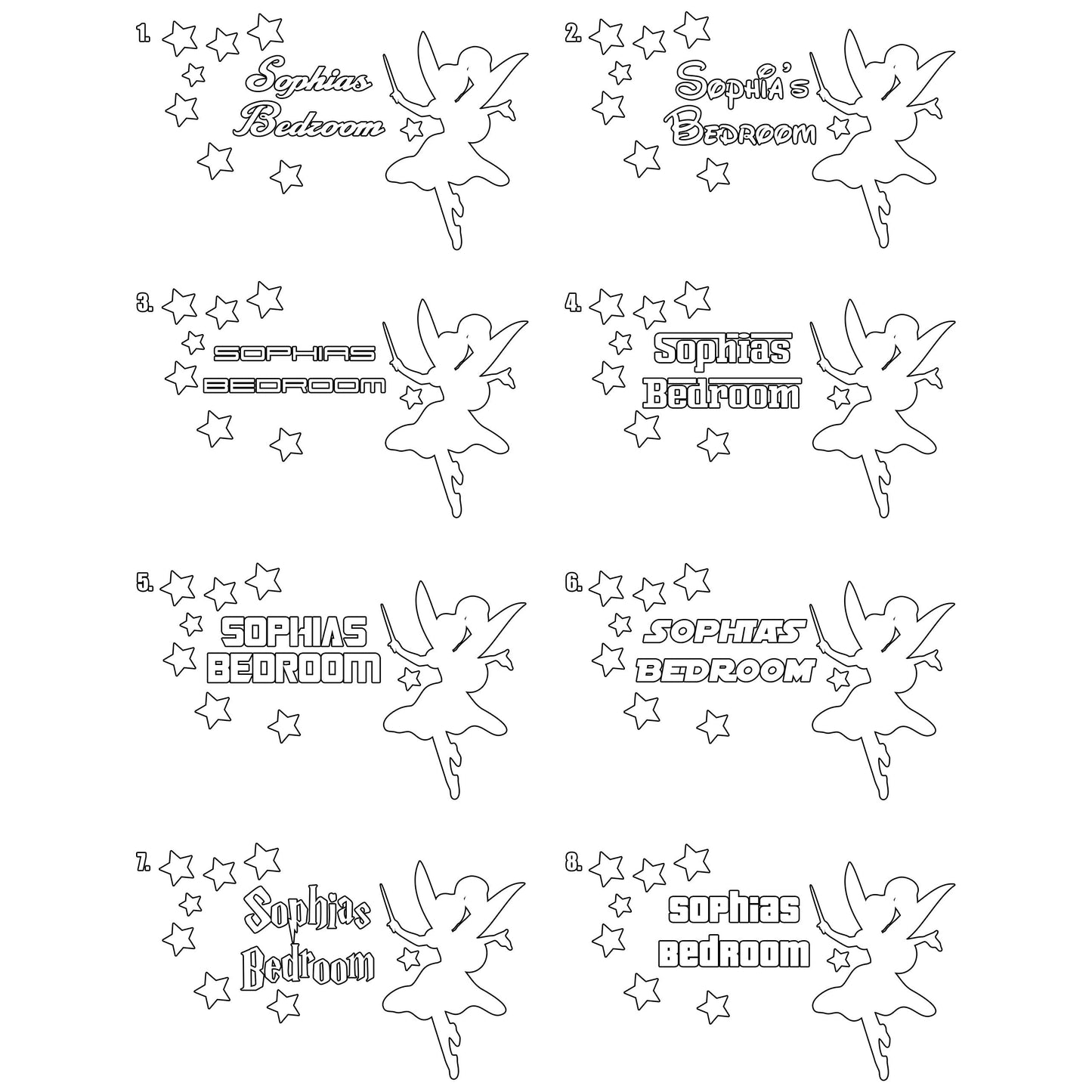 1.
Sophias Bedroom

2.
Sophia's Bedroom

3.
SOPHIAS BEDROOM

4.
Sophias Bedroom

5.
SOPHIAS BEDROOM

6.
SOPHIAS BEDROOM

7.
Sophias Bedroom

8.
sophias bedroom