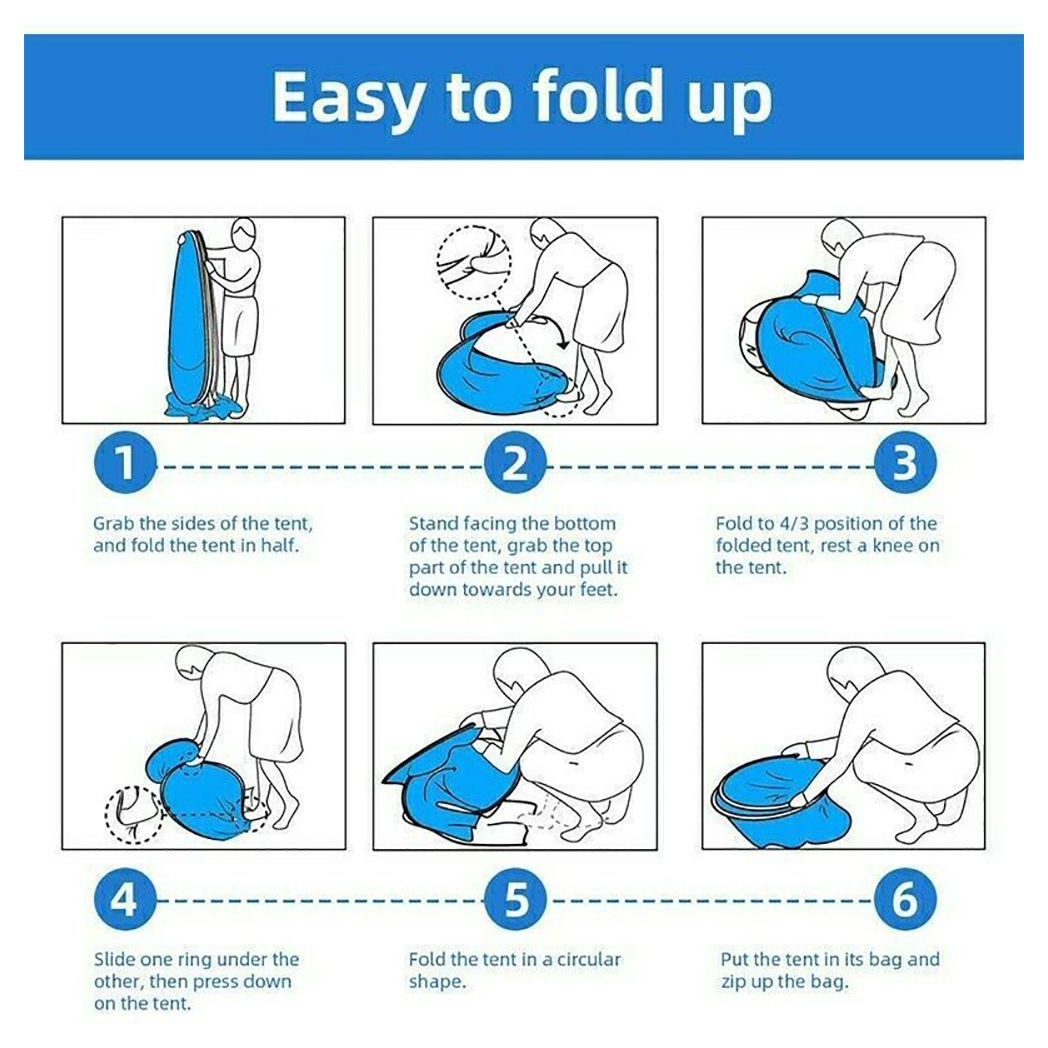 Easy to fold up

1

Grab the sides of the tent, and fold the tent in half.

2

Stand facing the bottom of the tent, grab the top part of the tent and pull it down towards your feet.

3

Fold to 4/3 position of the folded tent, rest a knee on the tent.

4

Slide one ring under the other, then press down on the tent.

5

Fold the tent in a circular shape.

6

Put the tent in its bag and zip up the bag.