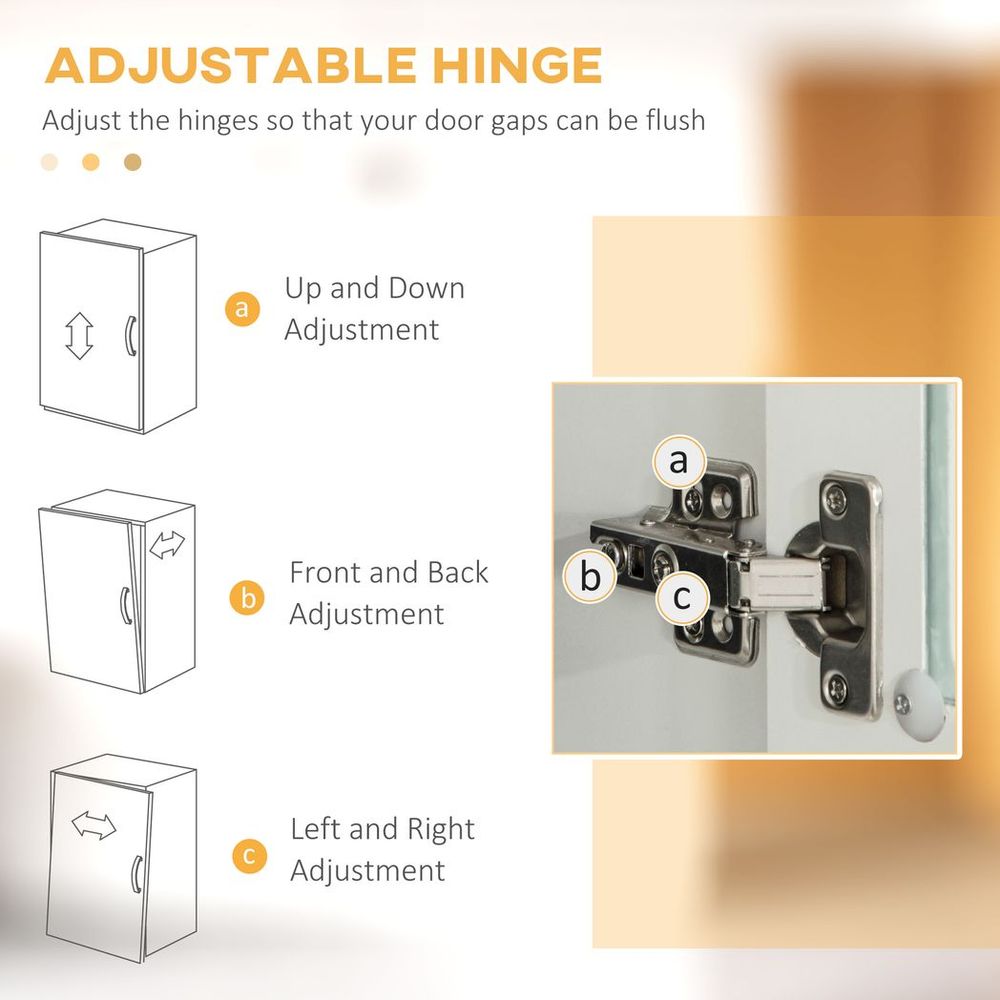 ADJUSTABLE HINGE

Adjust the hinges so that your door gaps can be flush

a Up and Down Adjustment

b Front and Back Adjustment

c Left and Right Adjustment

a

b

c