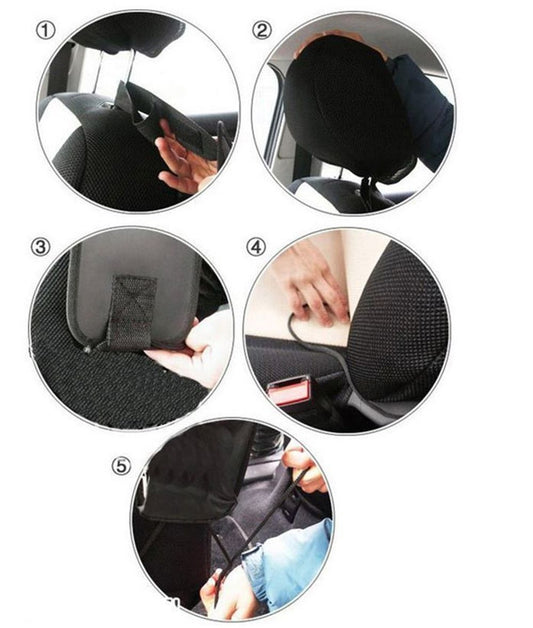 ①
②
③
④
⑤