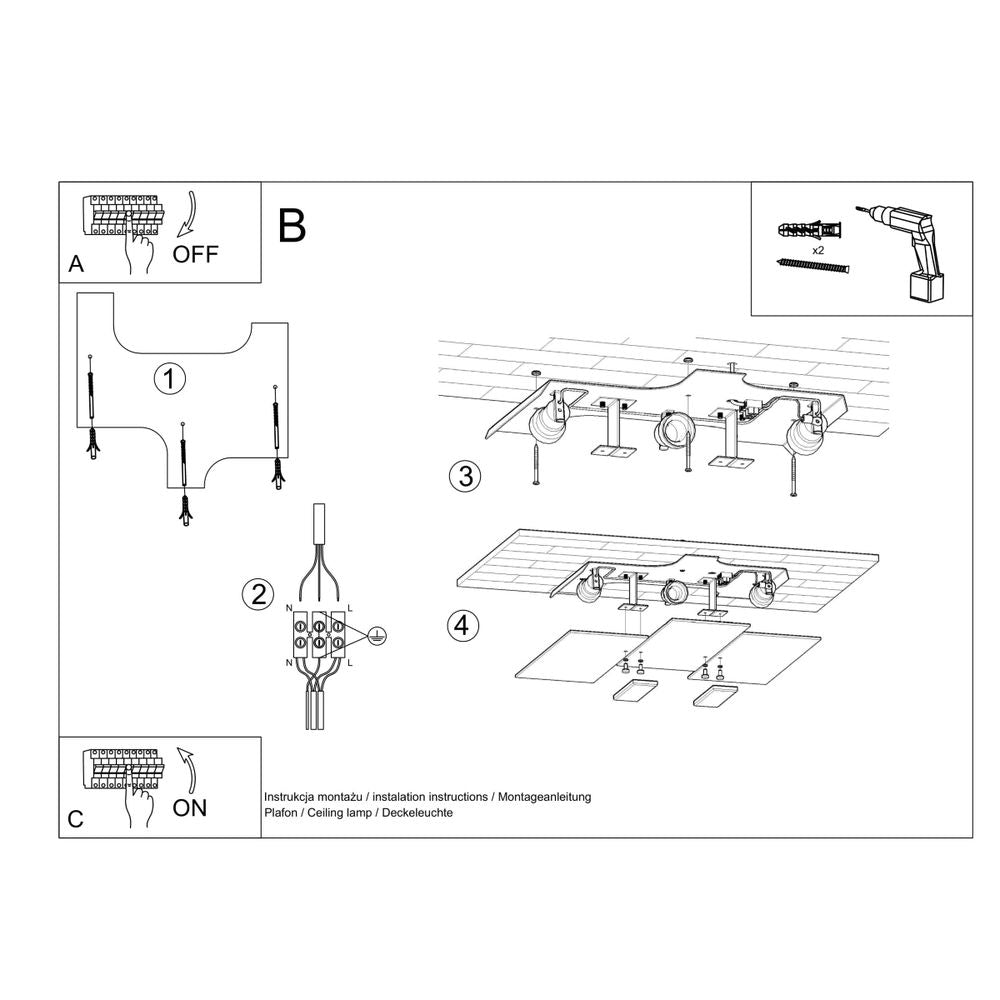 A OFF

B

x2

1

2

N L

N L

3

4

C ON

Instrukcja montażu / instalation instructions / Montageanleitung
Plafon / Ceiling lamp / Deckeleuchte