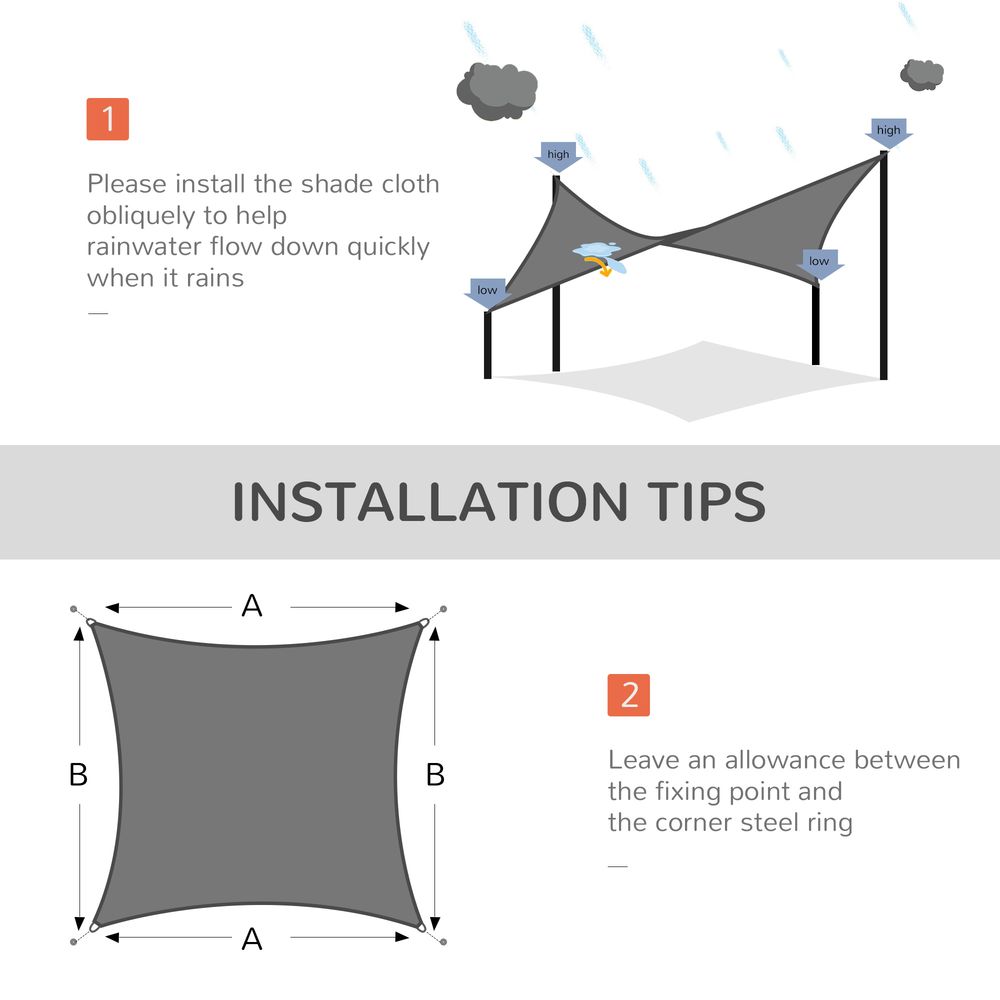 1

Please install the shade cloth obliquely to help rainwater flow down quickly when it rains

—

high

high

low

low

INSTALLATION TIPS

A

B

B

A

2

Leave an allowance between the fixing point and the corner steel ring

—