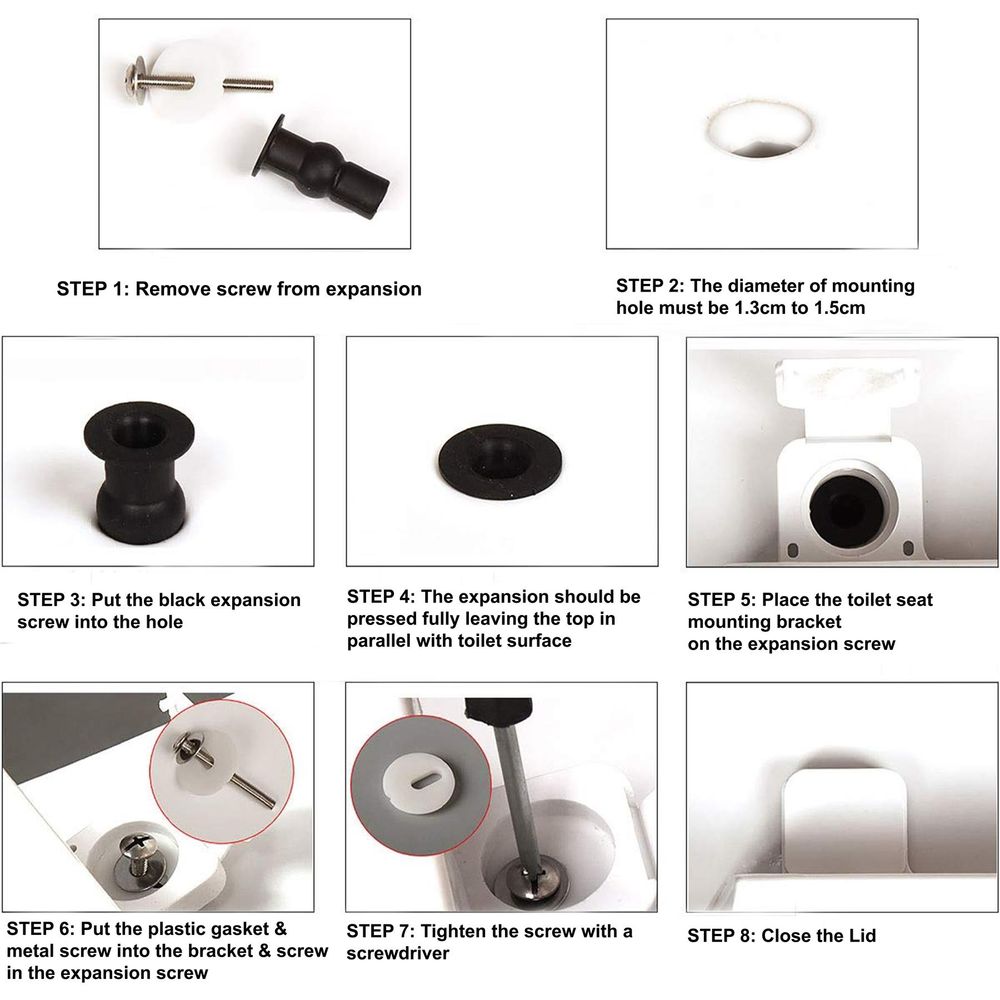 STEP 1: Remove screw from expansion

STEP 2: The diameter of mounting hole must be 1.3cm to 1.5cm

STEP 3: Put the black expansion screw into the hole

STEP 4: The expansion should be pressed fully leaving the top in parallel with toilet surface

STEP 5: Place the toilet seat mounting bracket on the expansion screw

STEP 6: Put the plastic gasket & metal screw into the bracket & screw in the expansion screw

STEP 7: Tighten the screw with a screwdriver

STEP 8: Close the Lid