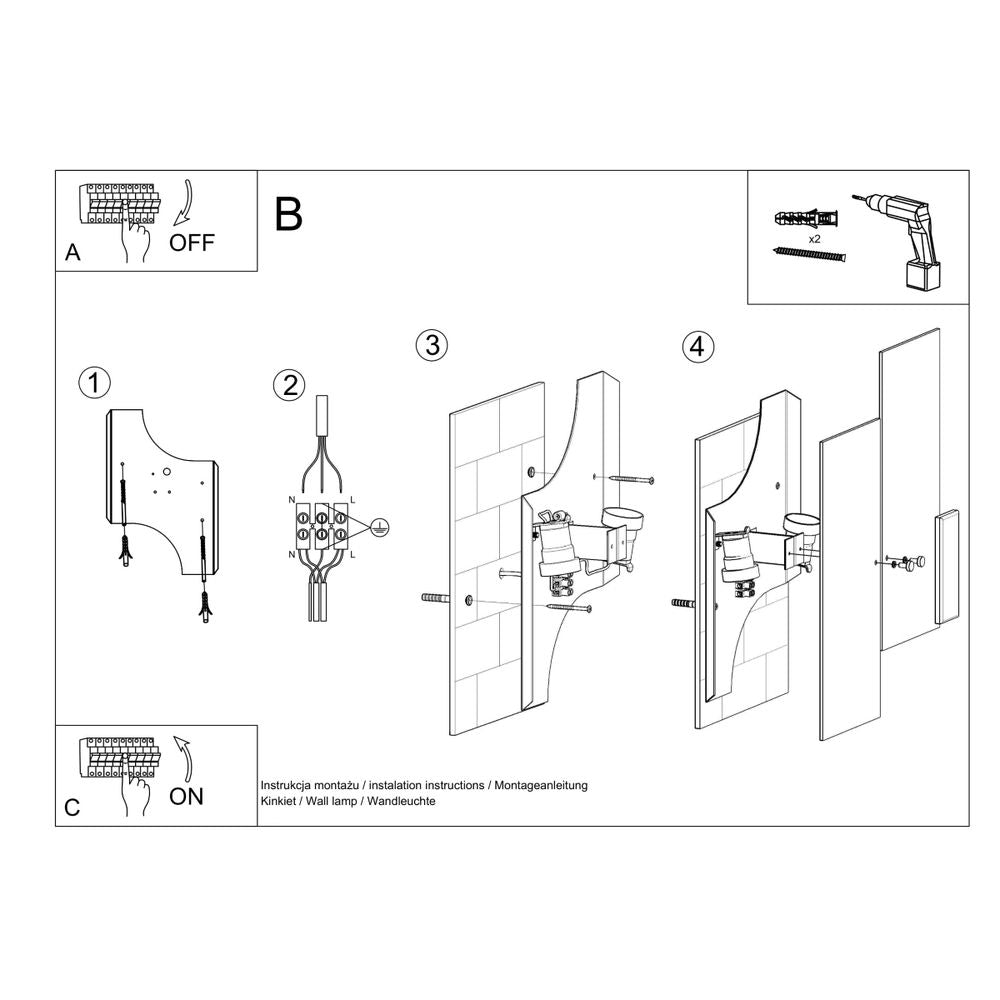 A
OFF

B

x2

1

2

N
L
N
L

3

4

C
ON

Instrukcja montażu / instalation instructions / Montageanleitung
Kinkiet / Wall lamp / Wandleuchte