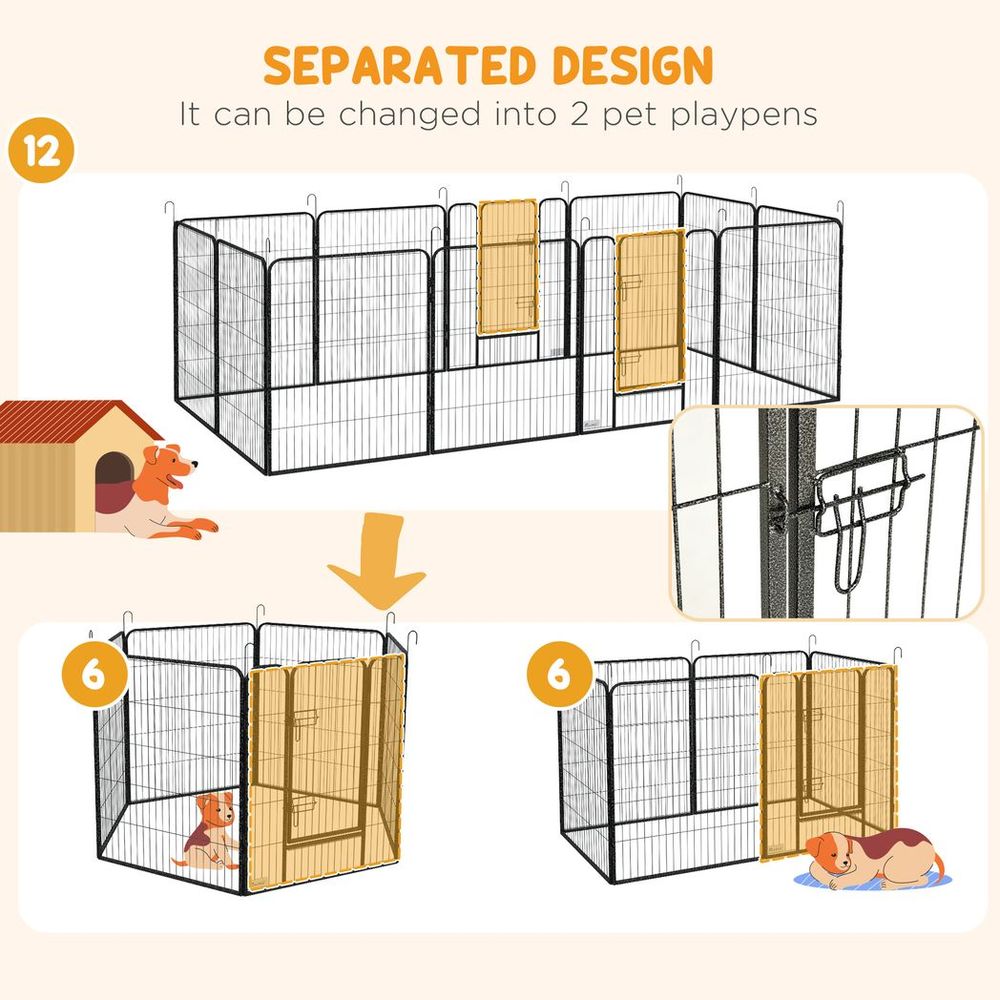 SEPARATED DESIGN

It can be changed into 2 pet playpens

12

6

6