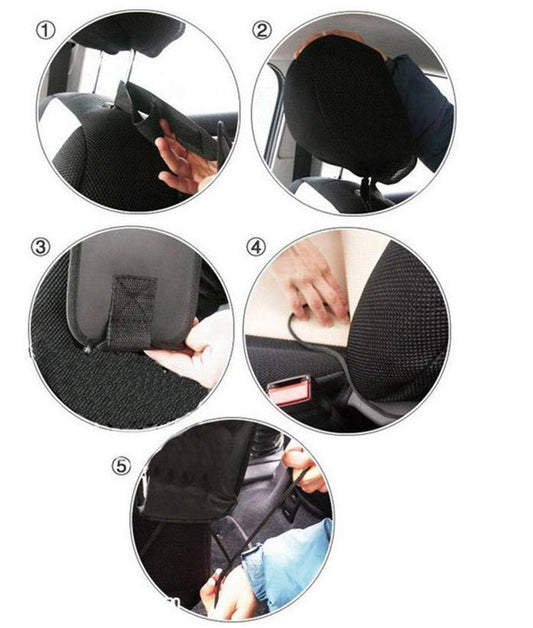 ①

②

③

④

⑤