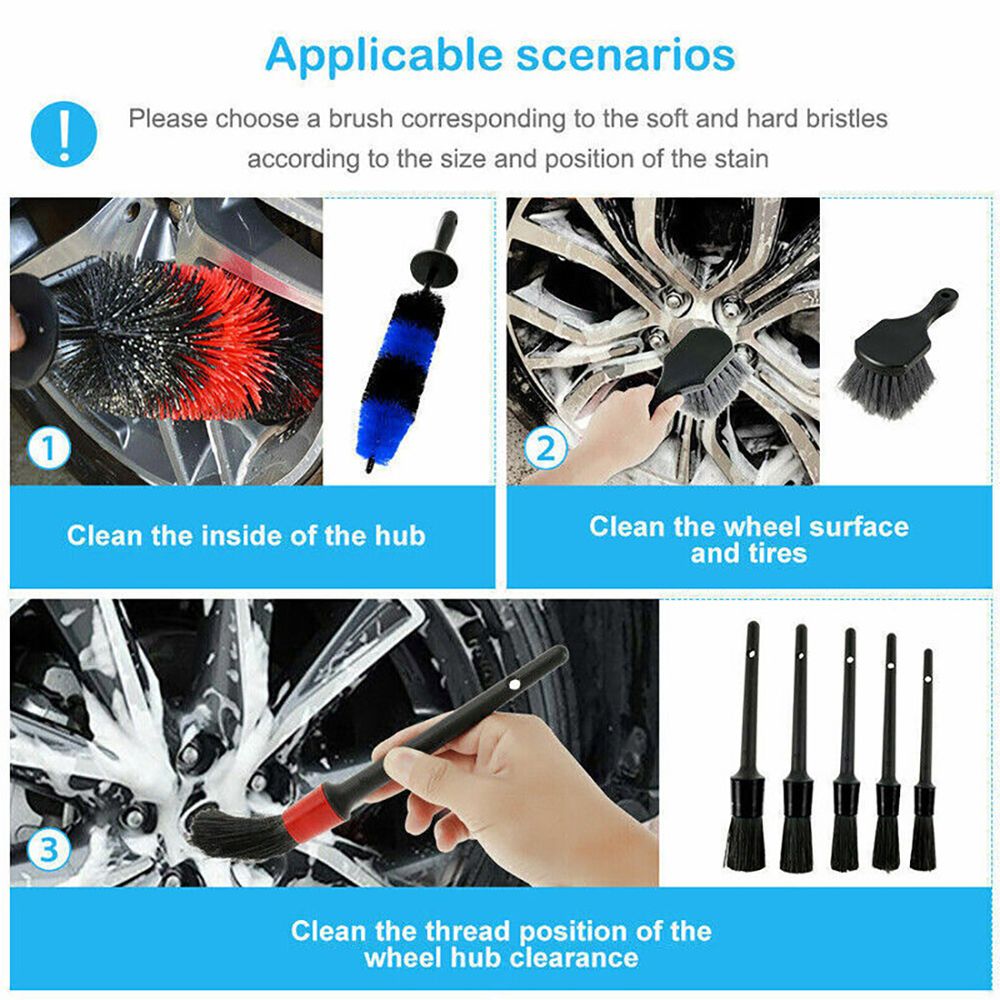 Applicable scenarios

!

Please choose a brush corresponding to the soft and hard bristles according to the size and position of the stain

1

Clean the inside of the hub

2

Clean the wheel surface and tires

3

Clean the thread position of the wheel hub clearance