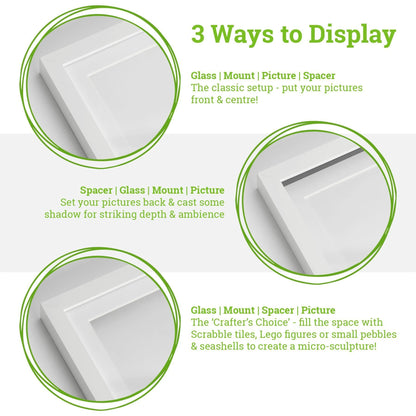 3 Ways to Display

Glass | Mount | Picture | Spacer
The classic setup - put your pictures front & centre!

Spacer | Glass | Mount | Picture
Set your pictures back & cast some shadow for striking depth & ambience

Glass | Mount | Spacer | Picture
The 'Crafter's Choice' - fill the space with Scrabble tiles, Lego figures or small pebbles & seashells to create a micro-sculpture!