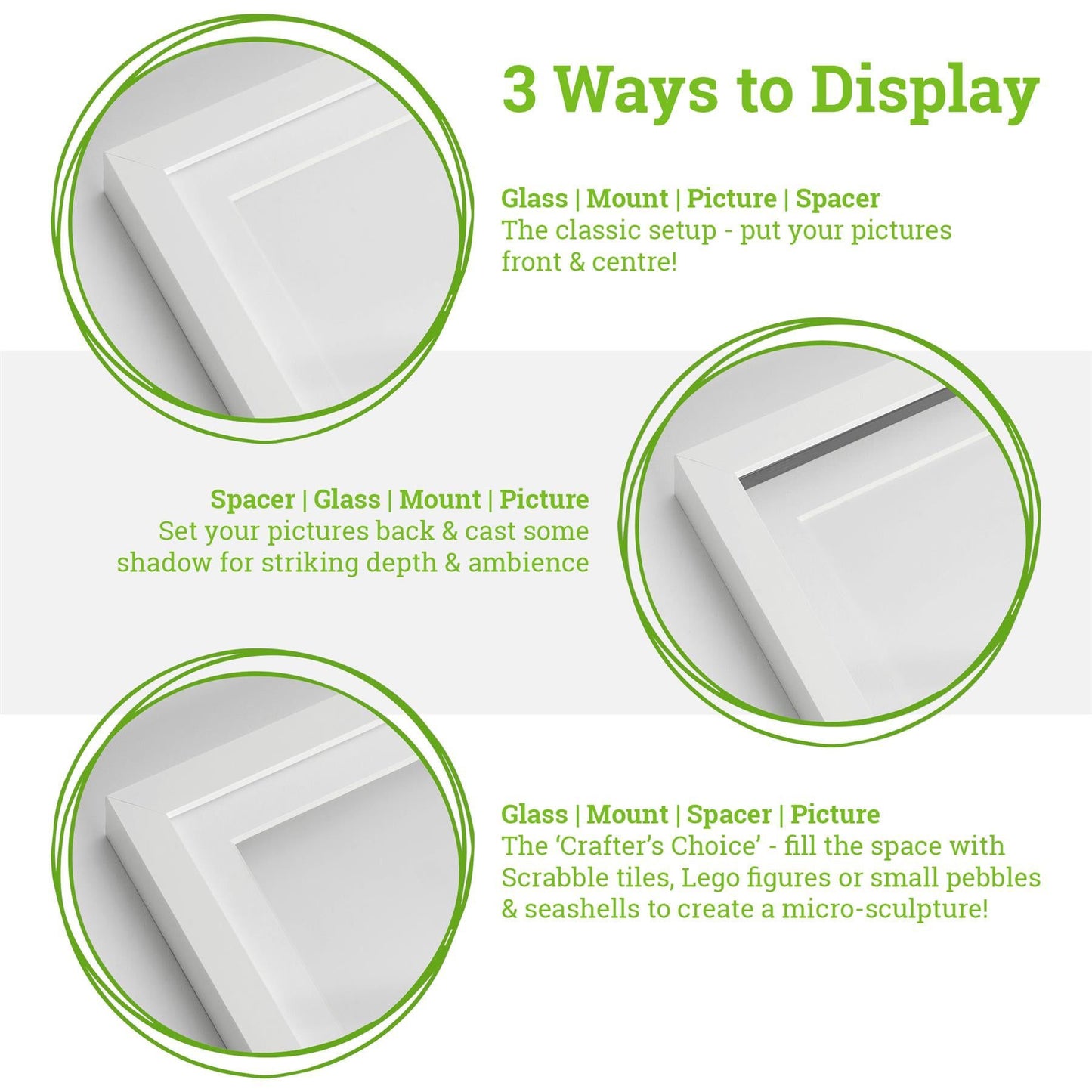 3 Ways to Display

Glass | Mount | Picture | Spacer
The classic setup - put your pictures front & centre!

Spacer | Glass | Mount | Picture
Set your pictures back & cast some shadow for striking depth & ambience

Glass | Mount | Spacer | Picture
The ‘Crafter’s Choice’ - fill the space with Scrabble tiles, Lego figures or small pebbles & seashells to create a micro-sculpture!