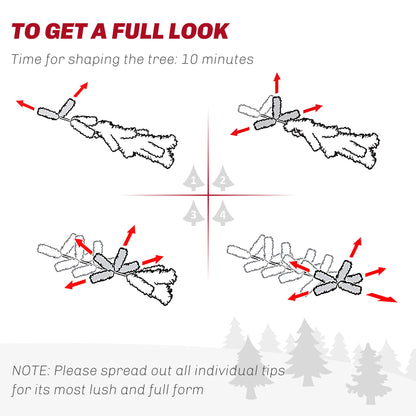 TO GET A FULL LOOK

Time for shaping the tree: 10 minutes

1 2 3 4

NOTE: Please spread out all individual tips for its most lush and full form