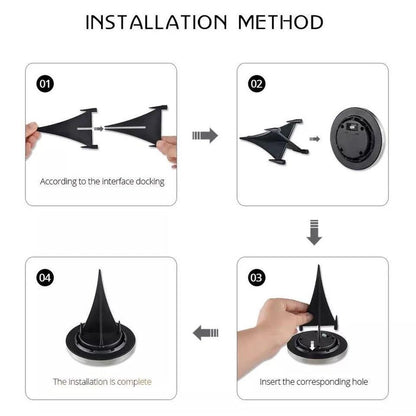 INSTALLATION METHOD

01

According to the interface docking

02

03

Insert the corresponding hole

04

The installation is complete