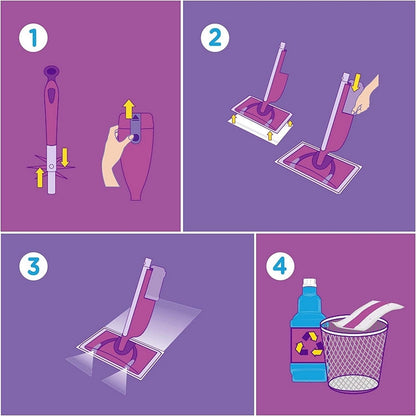 1

2

3

4