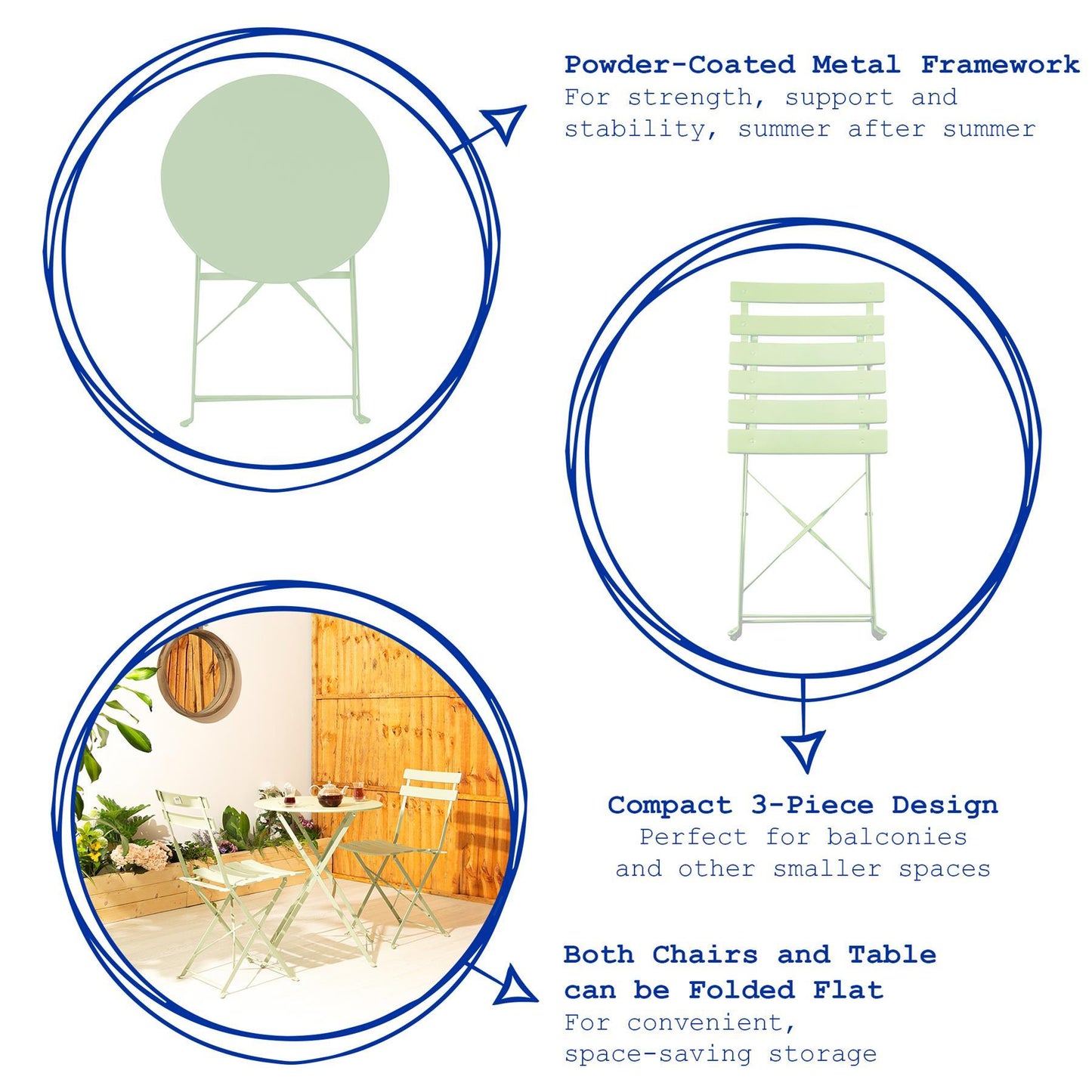 Powder-Coated Metal Framework
For strength, support and stability, summer after summer

Compact 3-Piece Design
Perfect for balconies and other smaller spaces

Both Chairs and Table can be Folded Flat
For convenient, space-saving storage