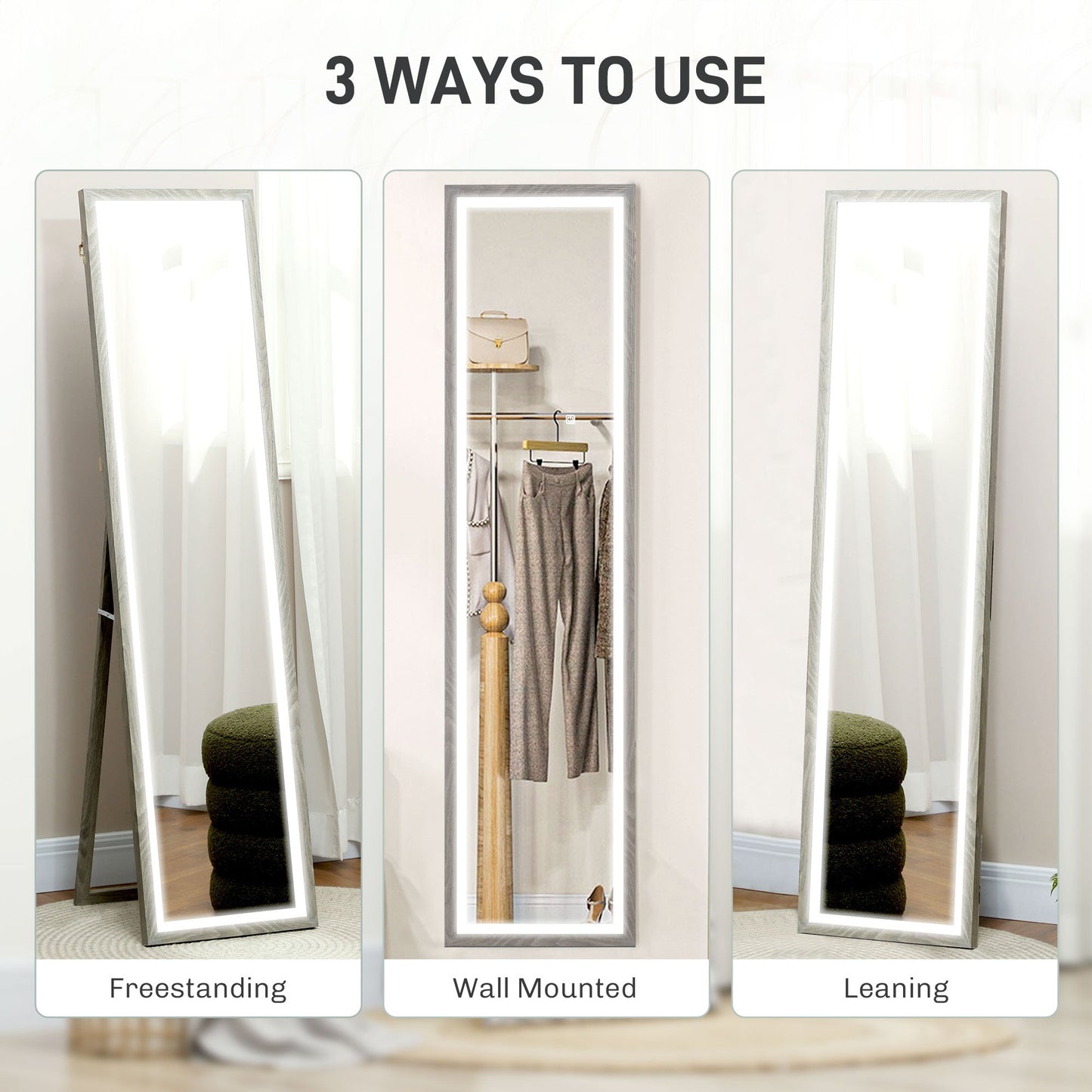 3 WAYS TO USE

Freestanding

Wall Mounted

Leaning