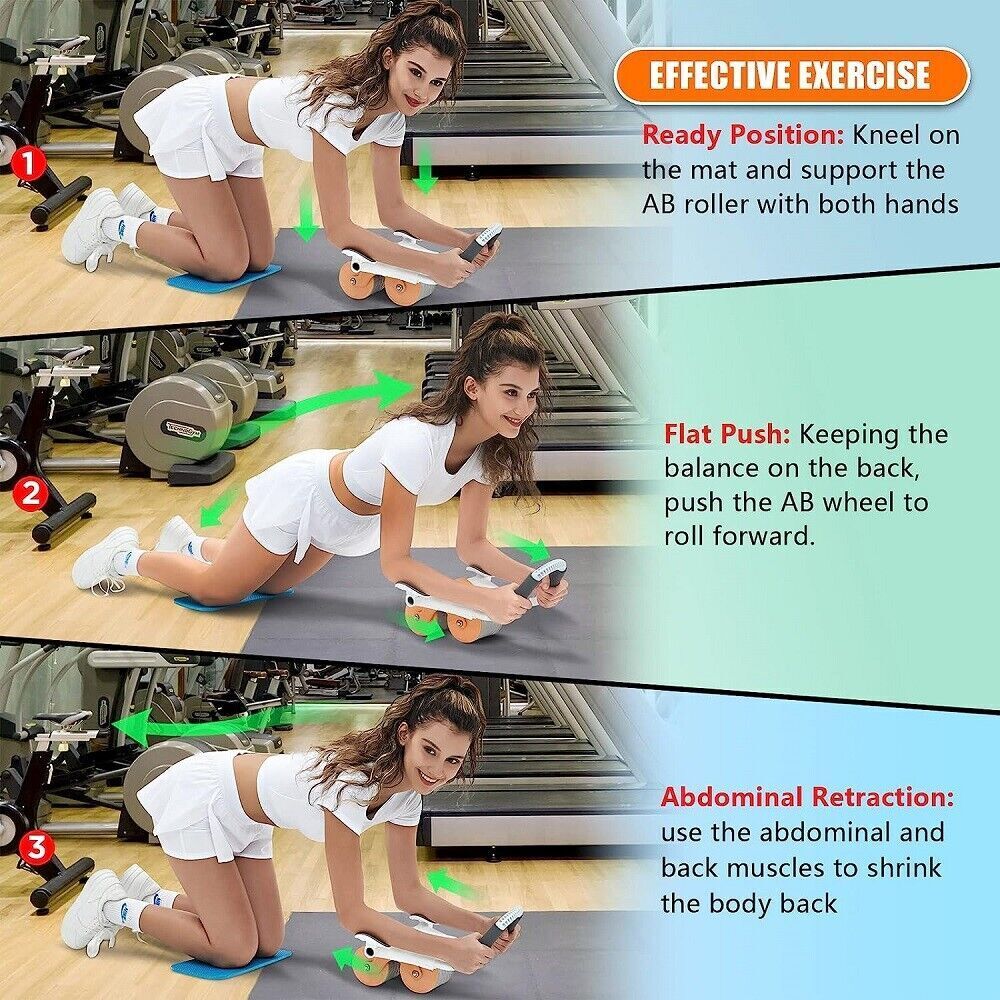 EFFECTIVE EXERCISE

1

Ready Position: Kneel on the mat and support the AB roller with both hands

2

Flat Push: Keeping the balance on the back, push the AB wheel to roll forward.

3

Abdominal Retraction: use the abdominal and back muscles to shrink the body back