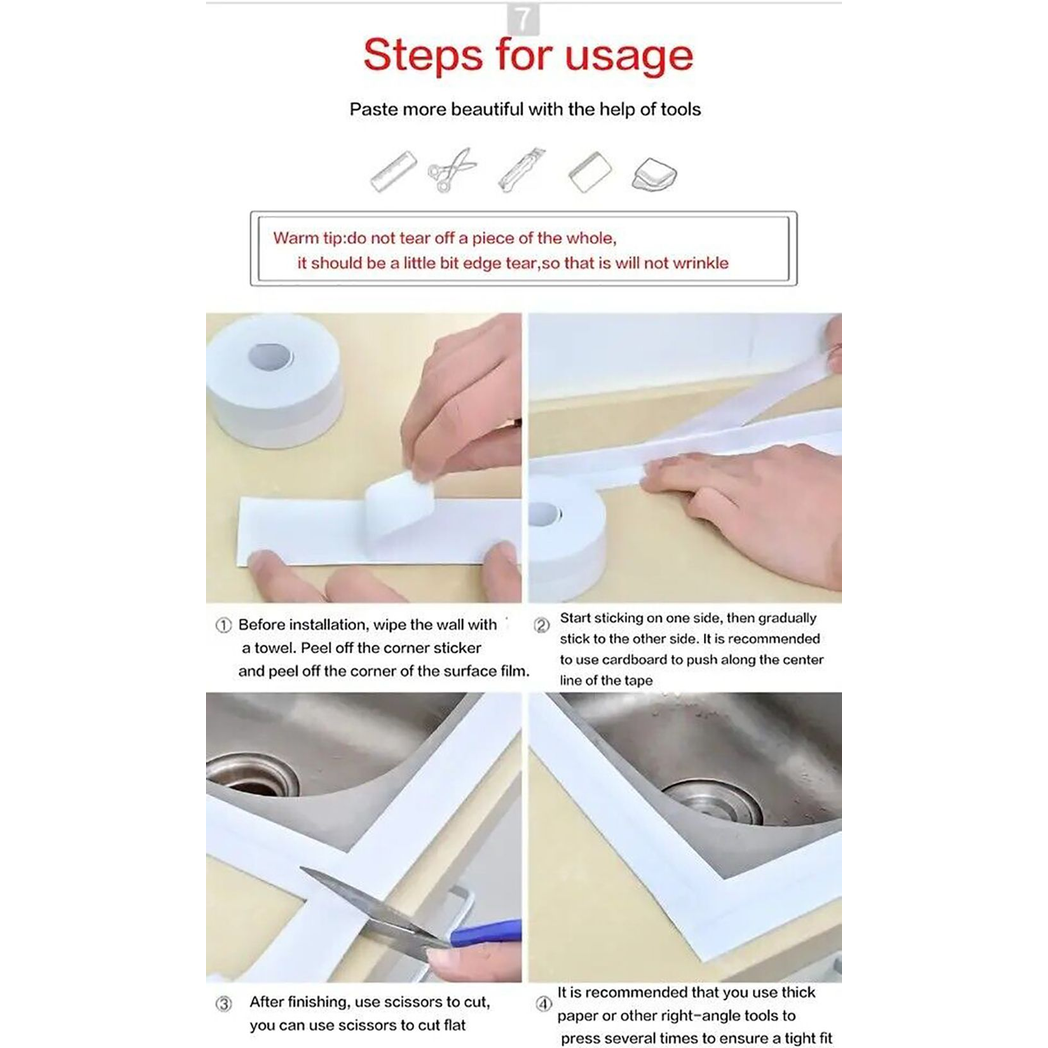 7

Steps for usage

Paste more beautiful with the help of tools

Warm tip:do not tear off a piece of the whole, it should be a little bit edge tear,so that is will not wrinkle

① Before installation, wipe the wall with a towel. Peel off the corner sticker and peel off the corner of the surface film.

② Start sticking on one side, then gradually stick to the other side. It is recommended to use cardboard to push along the center line of the tape

③ After finishing, use scissors to cut, you can use scissors to cut flat

④ It is recommended that you use thick paper or other right-angle tools to press several times to ensure a tight fit