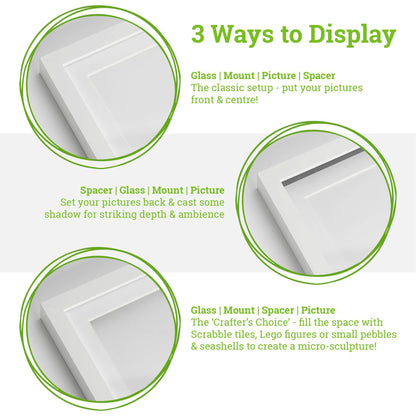 3 Ways to Display

Glass | Mount | Picture | Spacer
The classic setup - put your pictures front & centre!

Spacer | Glass | Mount | Picture
Set your pictures back & cast some shadow for striking depth & ambience

Glass | Mount | Spacer | Picture
The 'Crafter's Choice' - fill the space with Scrabble tiles, Lego figures or small pebbles & seashells to create a micro-sculpture!