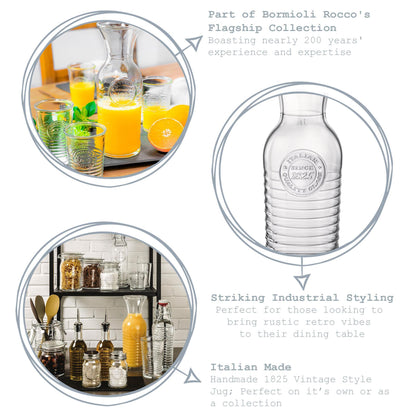 Part of Bormioli Rocco's Flagship Collection
Boasting nearly 200 years' experience and expertise

ITALIAN SINCE 1825 QUALITY GLASS

Striking Industrial Styling
Perfect for those looking to bring rustic retro vibes to their dining table

Italian Made
Handmade 1825 Vintage Style Jug; Perfect on it's own or as a collection