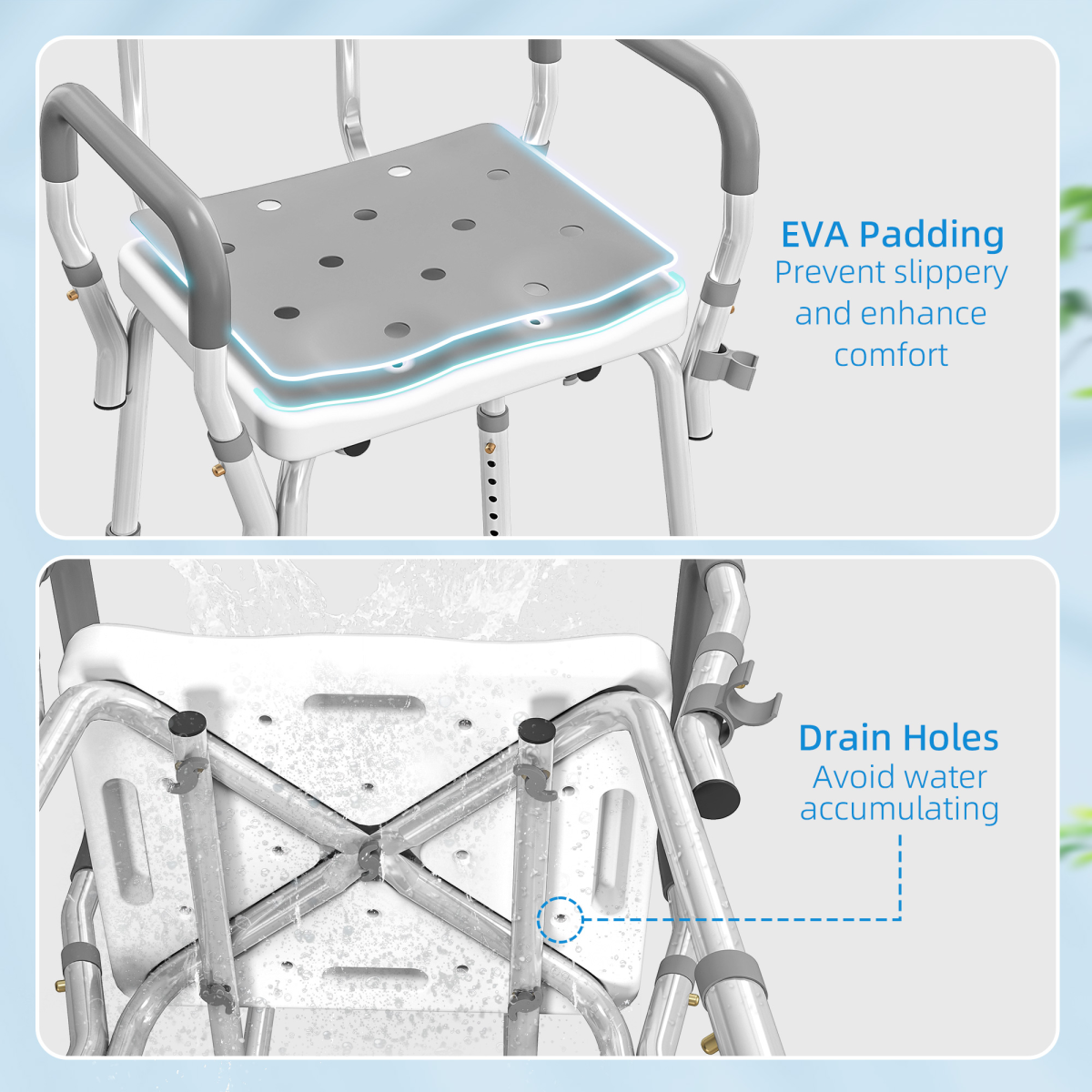 EVA Padding
Prevent slippery and enhance comfort

Drain Holes
Avoid water accumulating