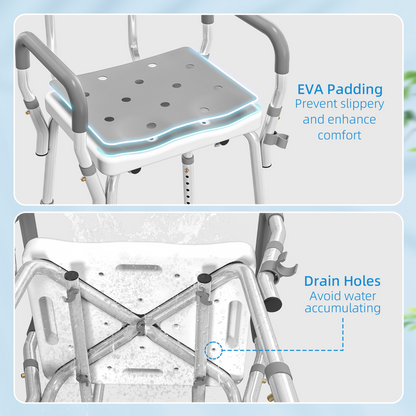 EVA Padding
Prevent slippery and enhance comfort

Drain Holes
Avoid water accumulating