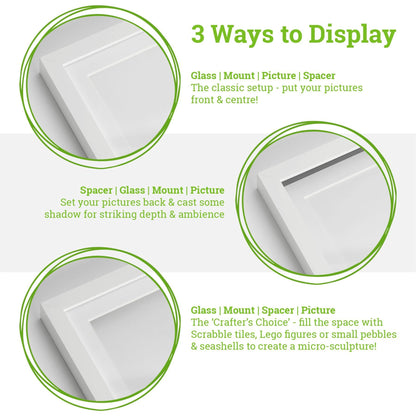 3 Ways to Display

Glass | Mount | Picture | Spacer
The classic setup - put your pictures front & centre!

Spacer | Glass | Mount | Picture
Set your pictures back & cast some shadow for striking depth & ambience

Glass | Mount | Spacer | Picture
The 'Crafter's Choice' - fill the space with Scrabble tiles, Lego figures or small pebbles & seashells to create a micro-sculpture!