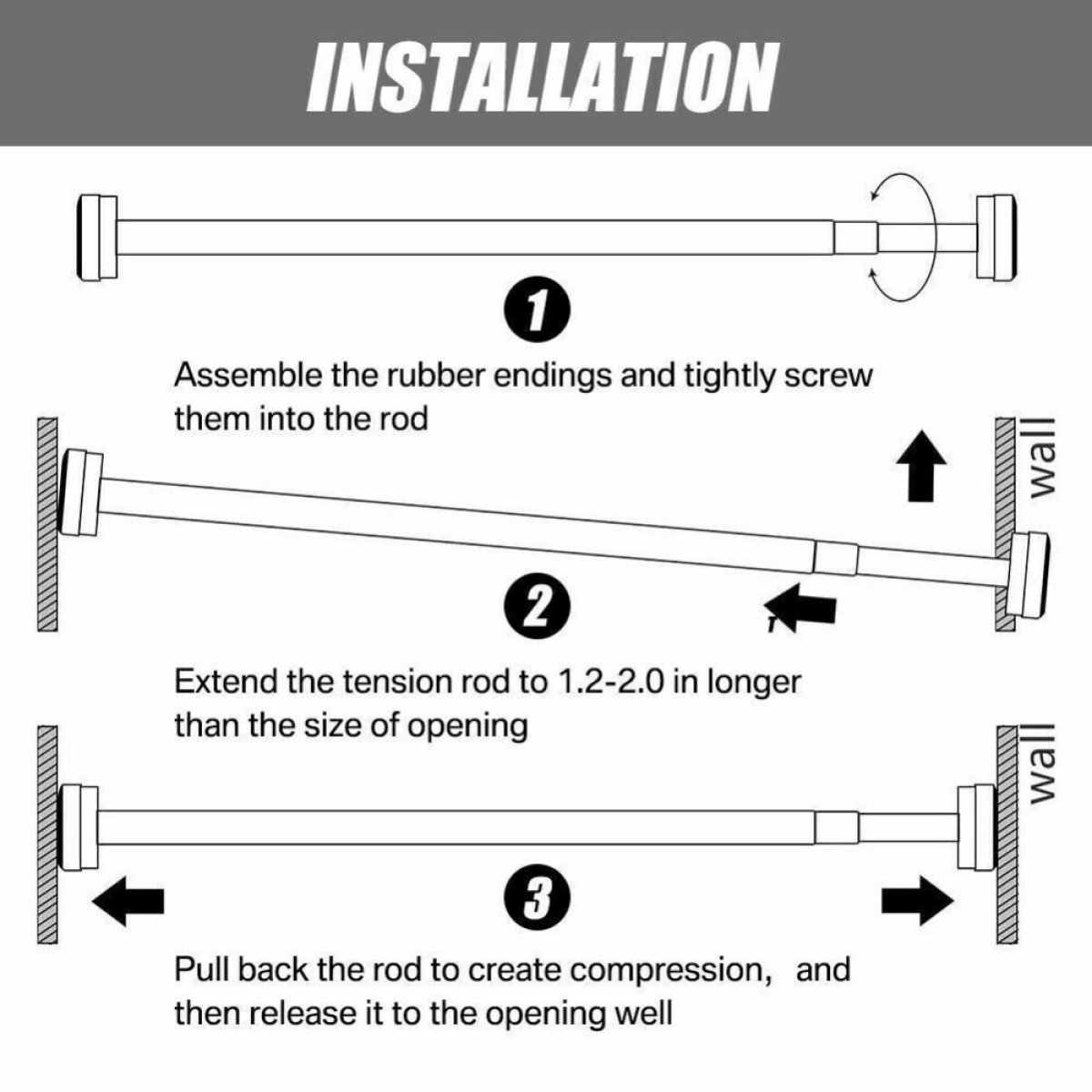 INSTALLATION

1

Assemble the rubber endings and tightly screw them into the rod

wall

2

Extend the tension rod to 1.2-2.0 in longer than the size of opening

wall

3

Pull back the rod to create compression, and then release it to the opening well