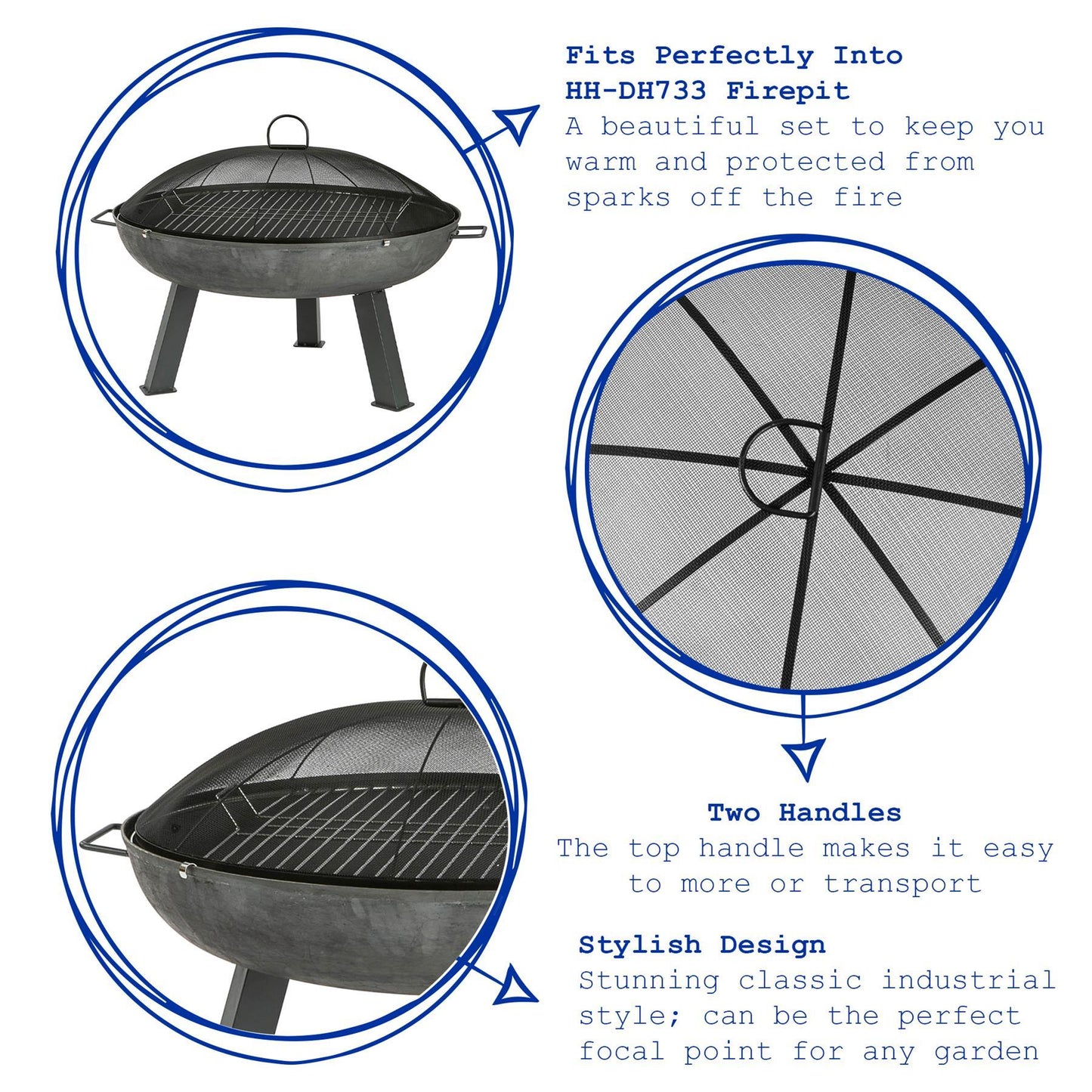 Fits Perfectly Into HH-DH733 Firepit
A beautiful set to keep you warm and protected from sparks off the fire

Two Handles
The top handle makes it easy to more or transport

Stylish Design
Stunning classic industrial style; can be the perfect focal point for any garden