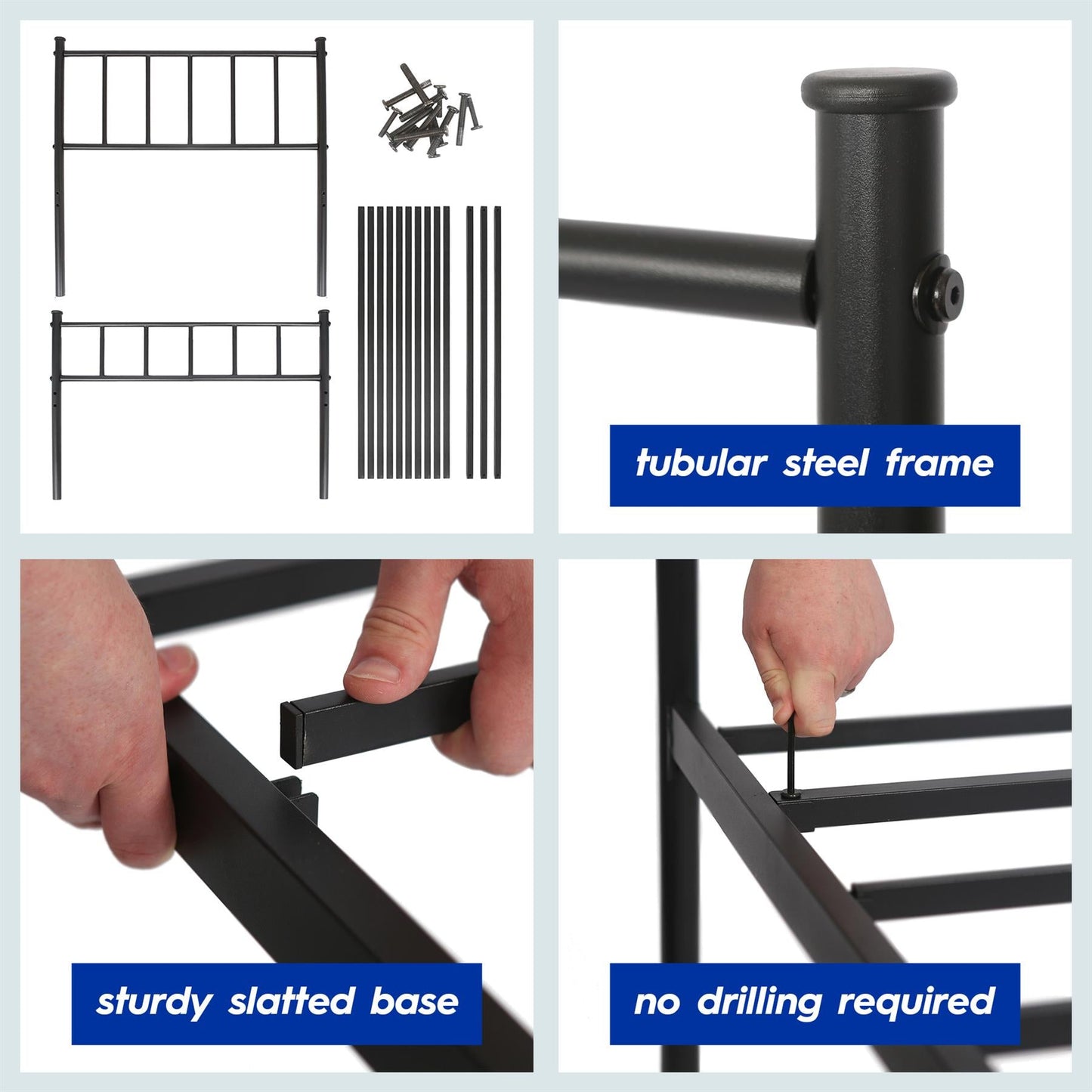 tubular steel frame

sturdy slatted base

no drilling required