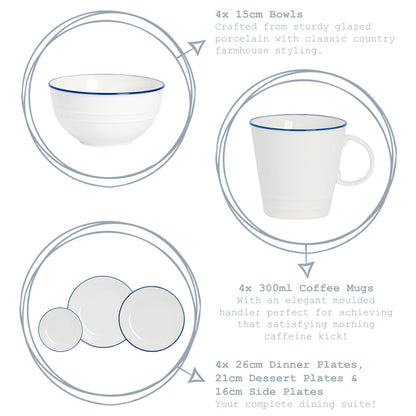 4x 15cm Bowls
Crafted from sturdy glazed porcelain with classic country farmhouse styling.

4x 300ml Coffee Mugs
With an elegant moulded handle; perfect for achieving that satisfying morning caffeine kick!

4x 26cm Dinner Plates, 21cm Dessert Plates & 16cm Side Plates
Your complete dining suite!