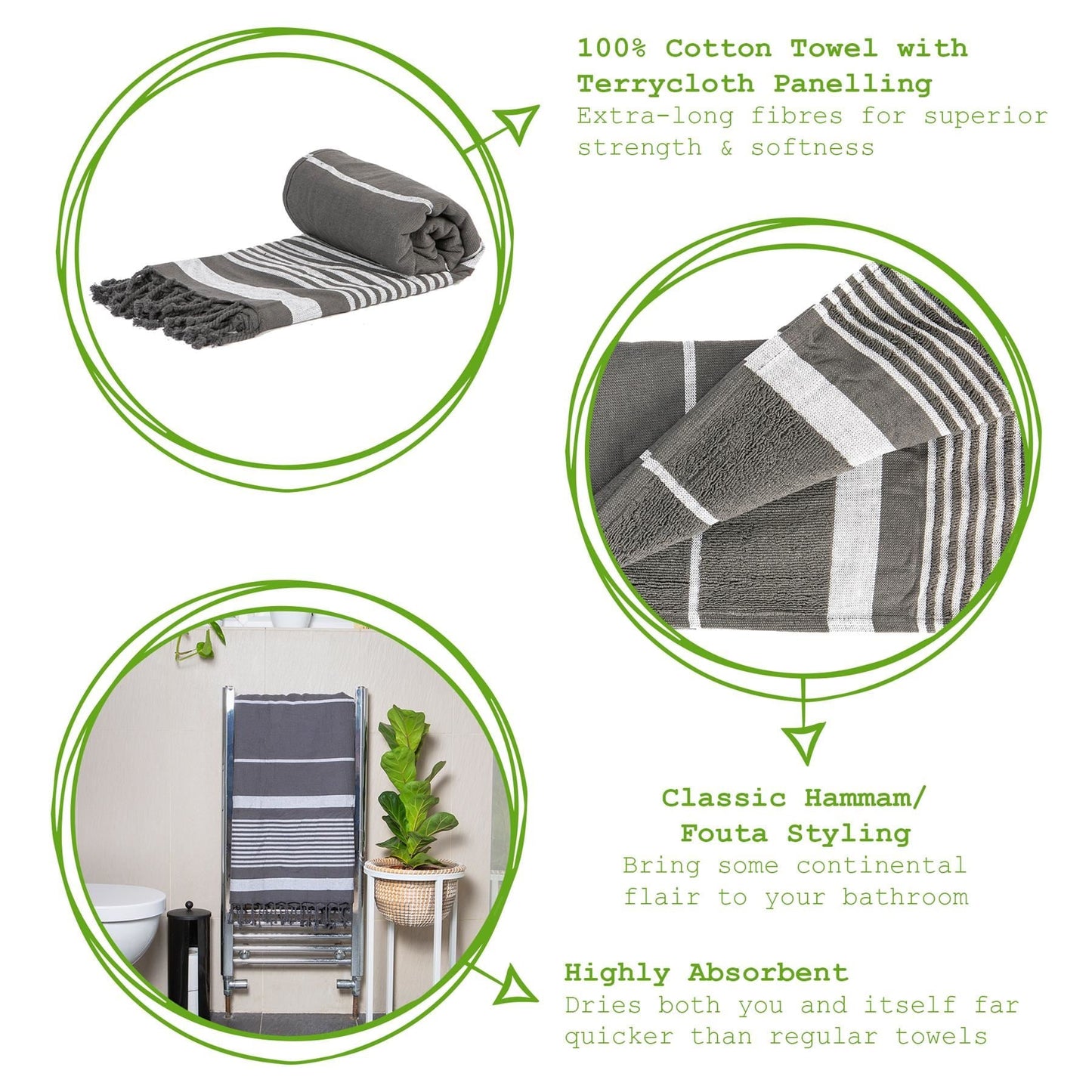 100% Cotton Towel with Terrycloth Panelling
Extra-long fibres for superior strength & softness

Classic Hammam/ Fouta Styling
Bring some continental flair to your bathroom

Highly Absorbent
Dries both you and itself far quicker than regular towels