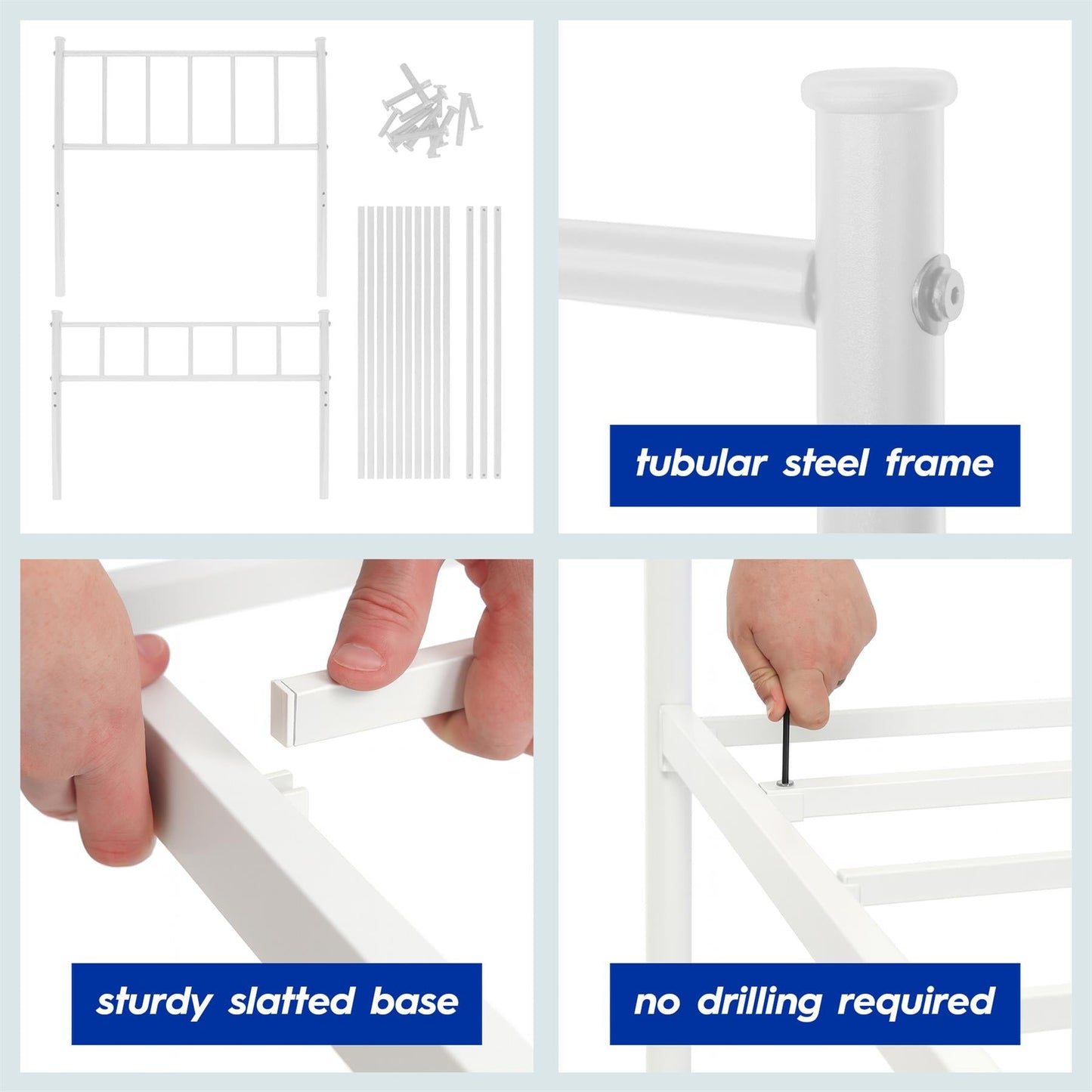 tubular steel frame

sturdy slatted base

no drilling required