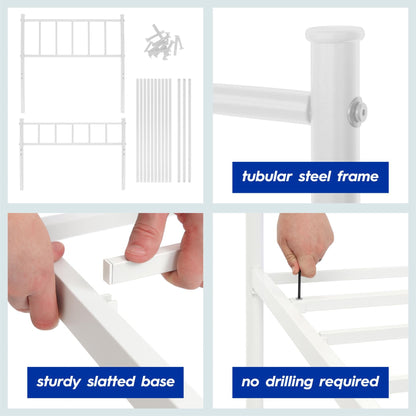 tubular steel frame

sturdy slatted base

no drilling required