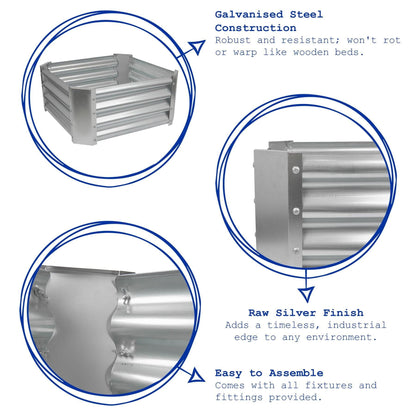 Galvanised Steel Construction
Robust and resistant; won't rot or warp like wooden beds.

Raw Silver Finish
Adds a timeless, industrial edge to any environment.

Easy to Assemble
Comes with all fixtures and fittings provided.