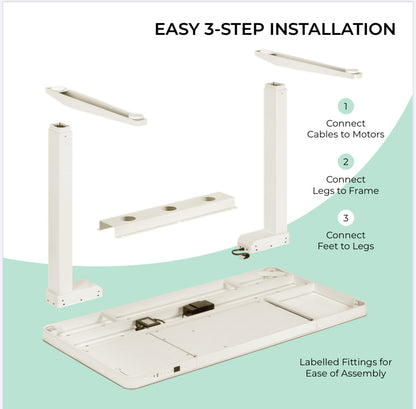 EASY 3-STEP INSTALLATION

1
Connect Cables to Motors

2
Connect Legs to Frame

3
Connect Feet to Legs

Labelled Fittings for Ease of Assembly