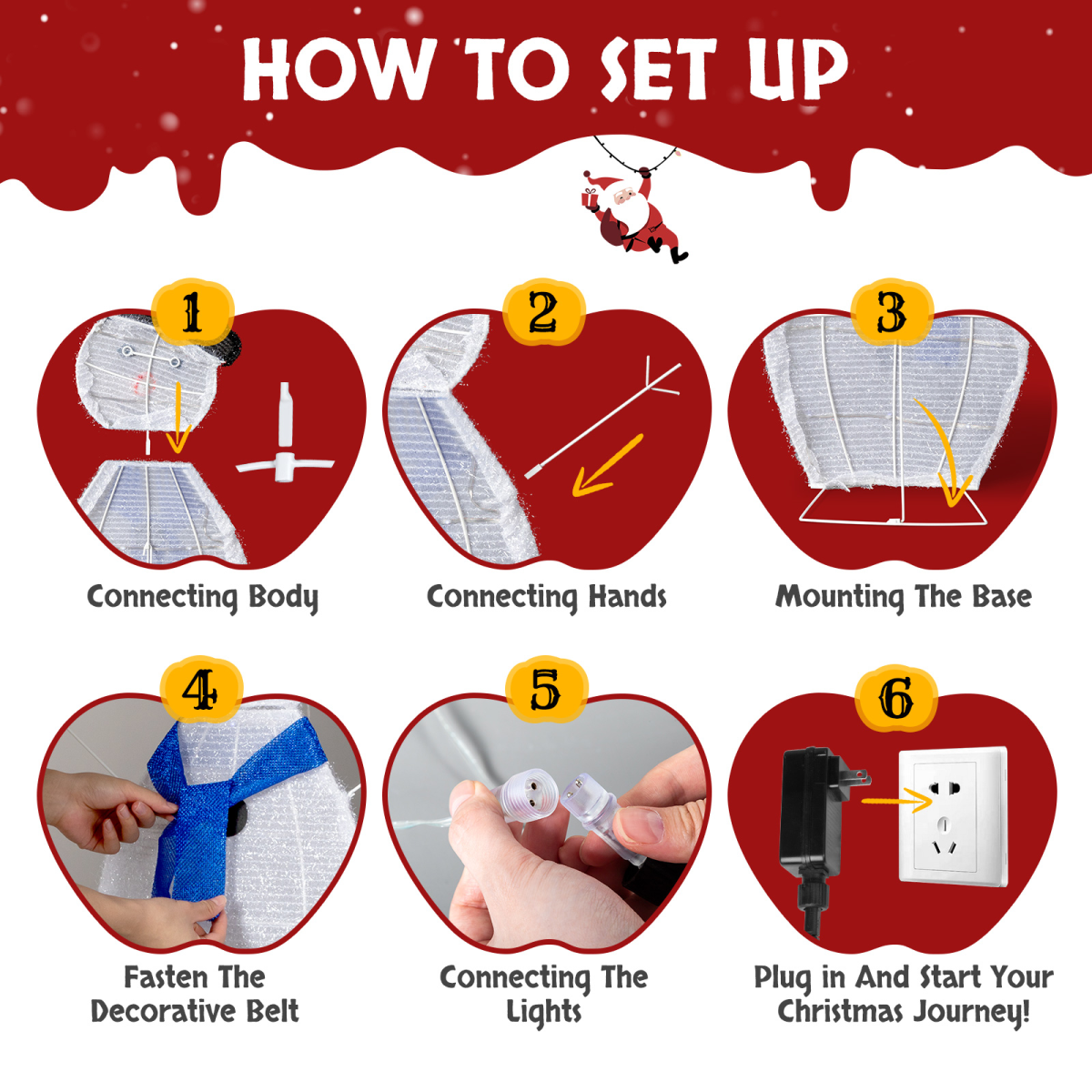 HOW TO SET UP

1
Connecting Body

2
Connecting Hands

3
Mounting The Base

4
Fasten The Decorative Belt

5
Connecting The Lights

6
Plug in And Start Your Christmas Journey!