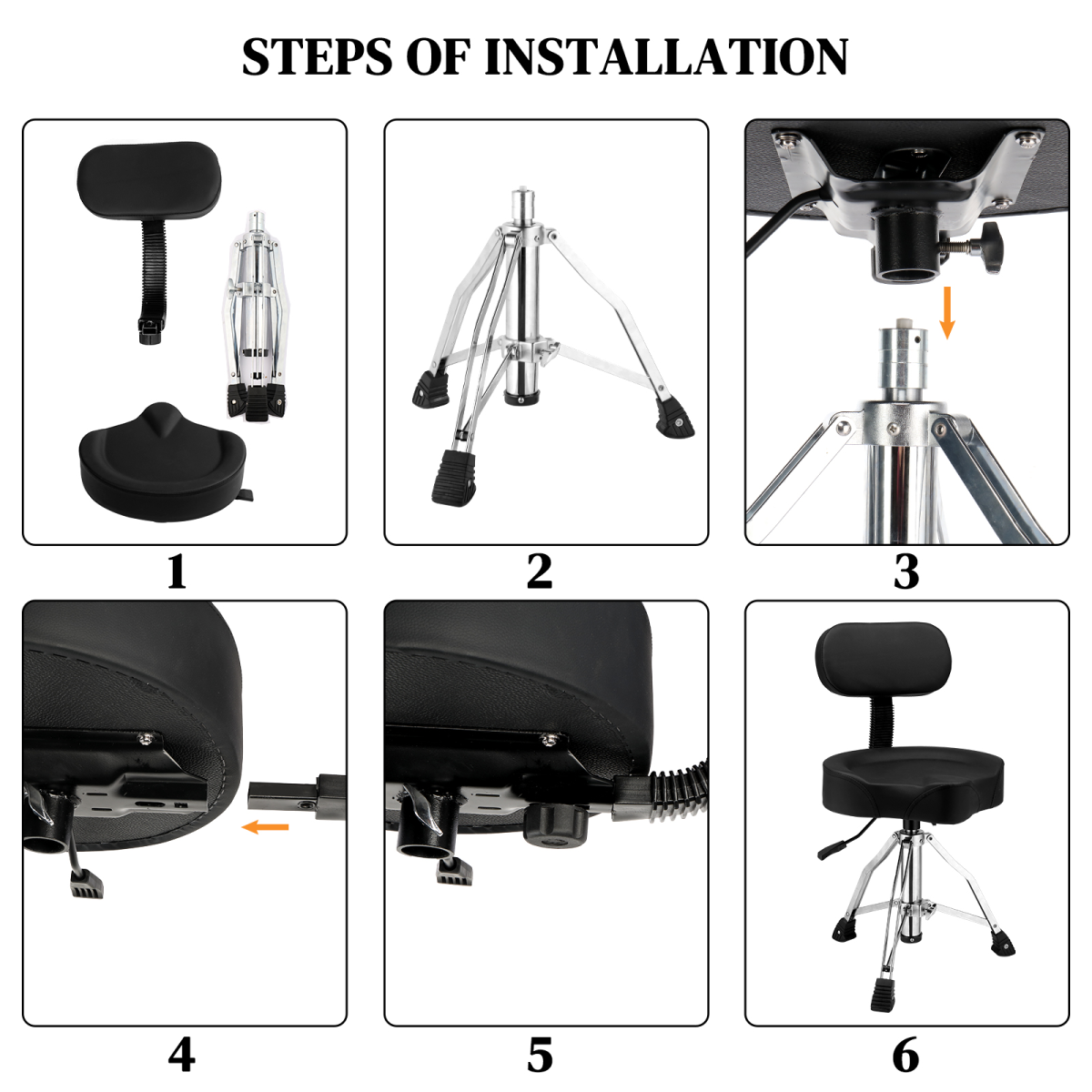 STEPS OF INSTALLATION

1

2

3

4

5

6