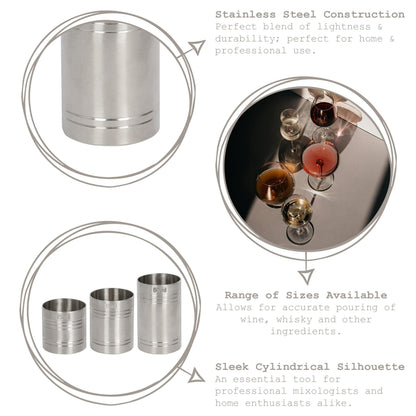 Stainless Steel Construction
Perfect blend of lightness & durability; perfect for home & professional use.

Range of Sizes Available
Allows for accurate pouring of wine, whisky and other ingredients.

Sleek Cylindrical Silhouette
An essential tool for professional mixologists and home enthusiasts alike.