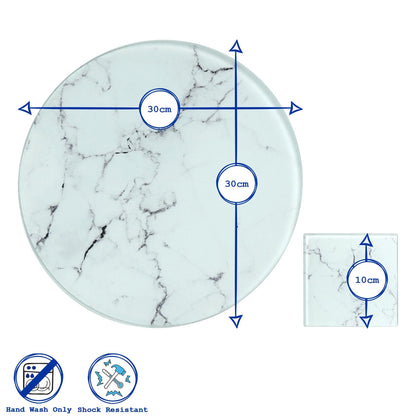 30cm

30cm

10cm

Hand Wash Only Shock Resistant