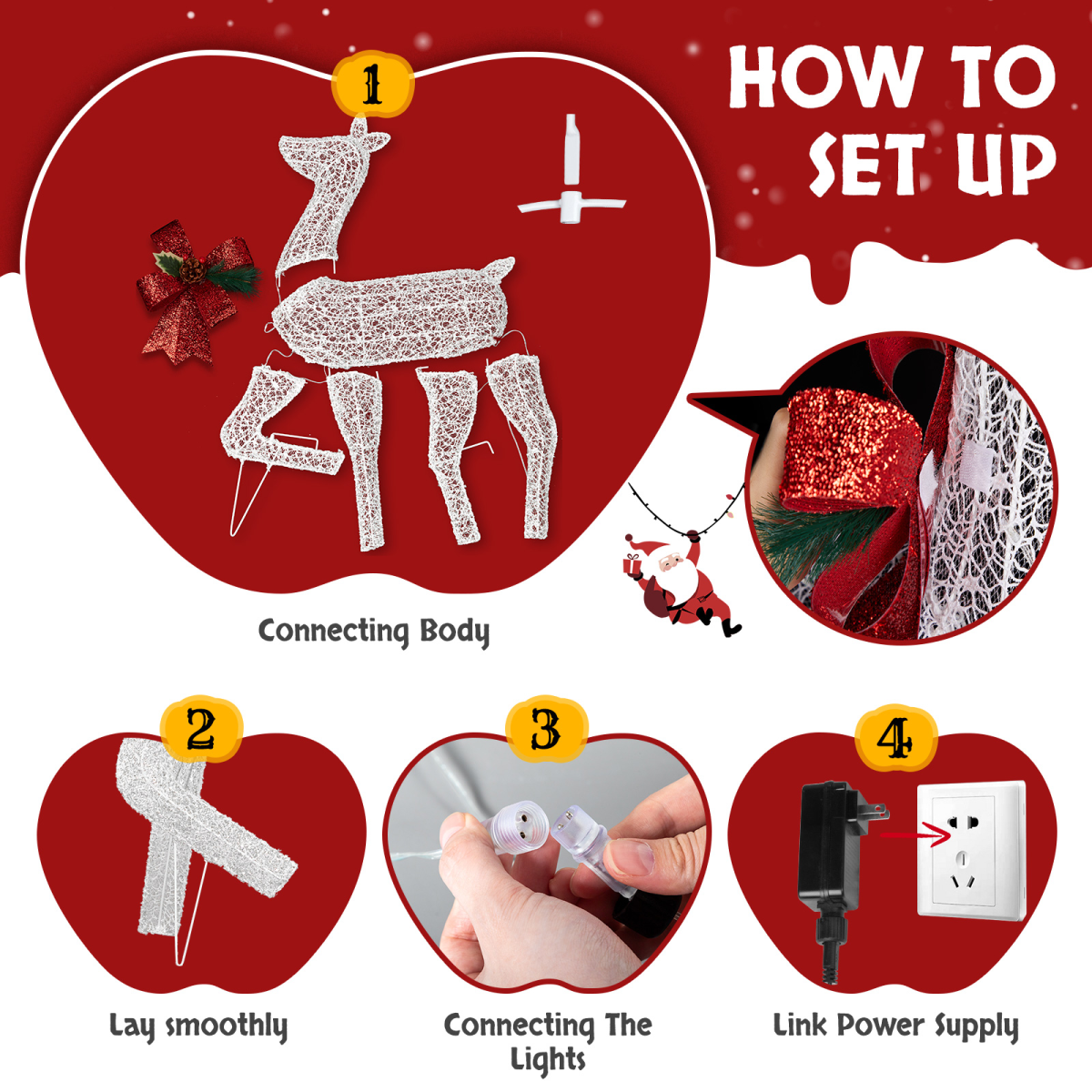 HOW TO SET UP

1

Connecting Body

2

Lay smoothly

3

Connecting The Lights

4

Link Power Supply