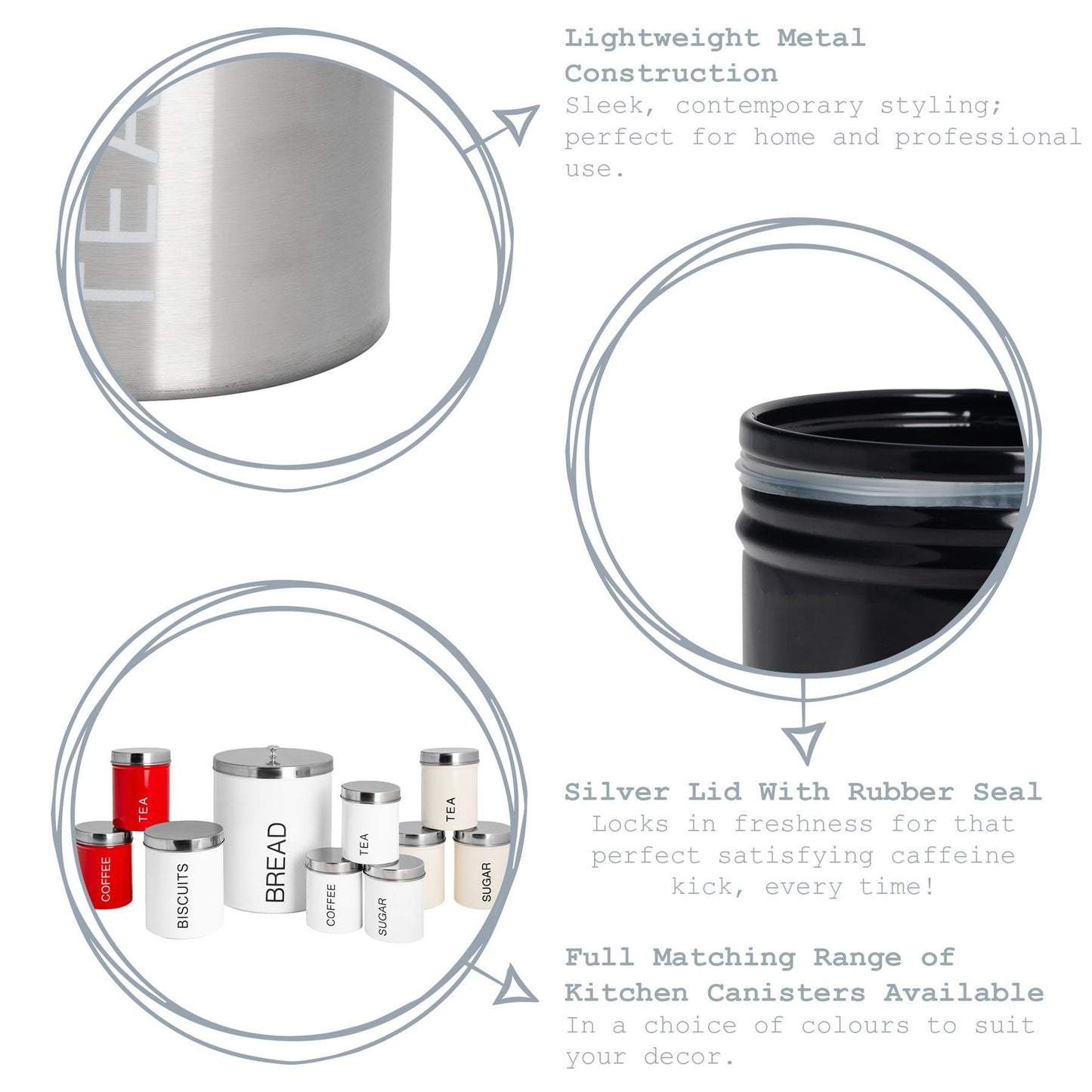 Lightweight Metal Construction

Sleek, contemporary styling; perfect for home and professional use.

TEA

Silver Lid With Rubber Seal

Locks in freshness for that perfect satisfying caffeine kick, every time!

TEA
COFFEE
BISCUITS
BREAD
TEA
COFFEE
SUGAR
TEA
SUGAR

Full Matching Range of Kitchen Canisters Available

In a choice of colours to suit your decor.