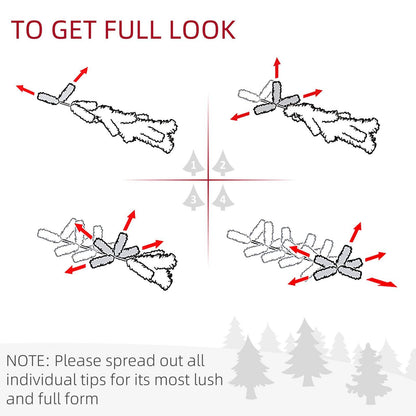 TO GET FULL LOOK

1 2
3 4

NOTE: Please spread out all individual tips for its most lush and full form