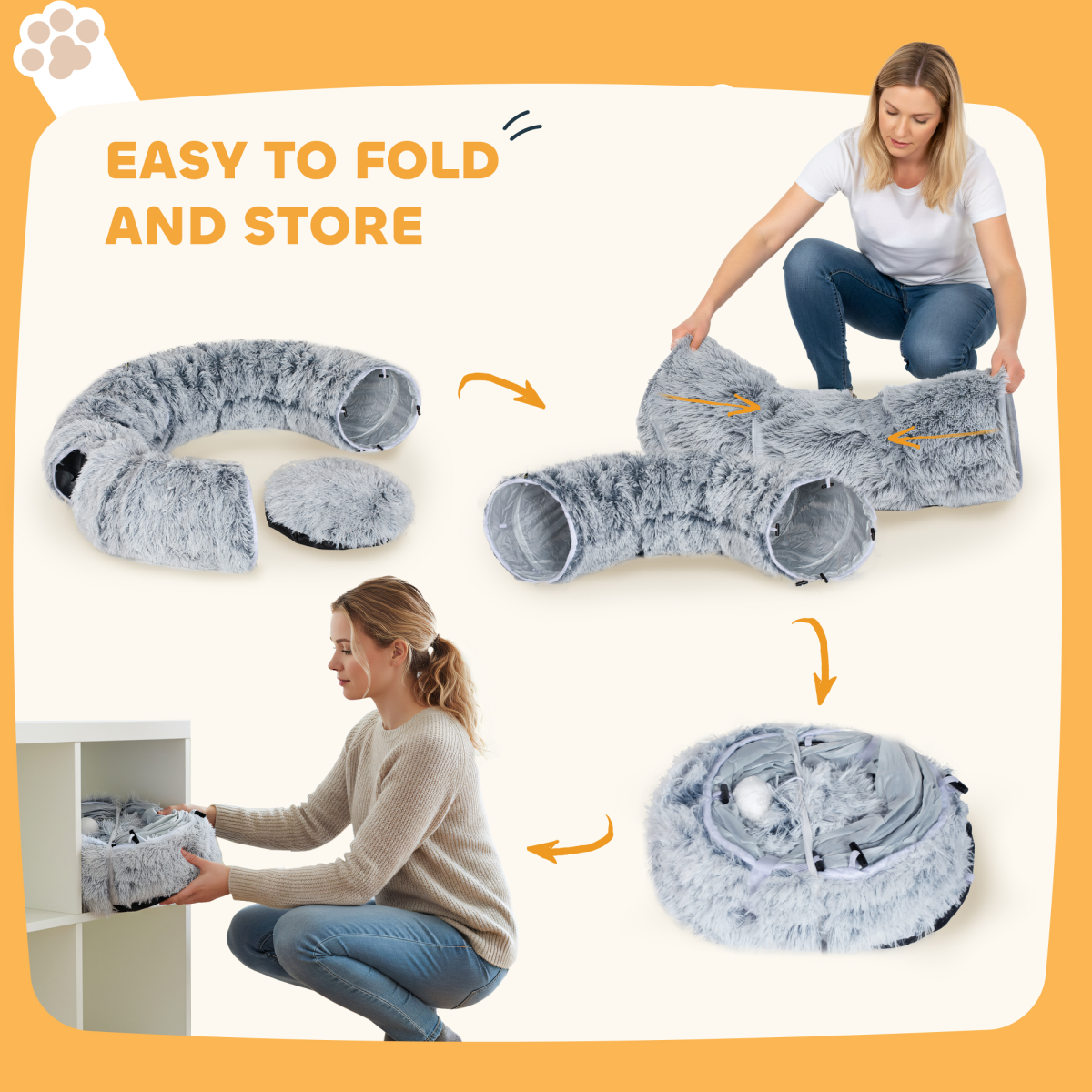 EASY TO FOLD
AND STORE