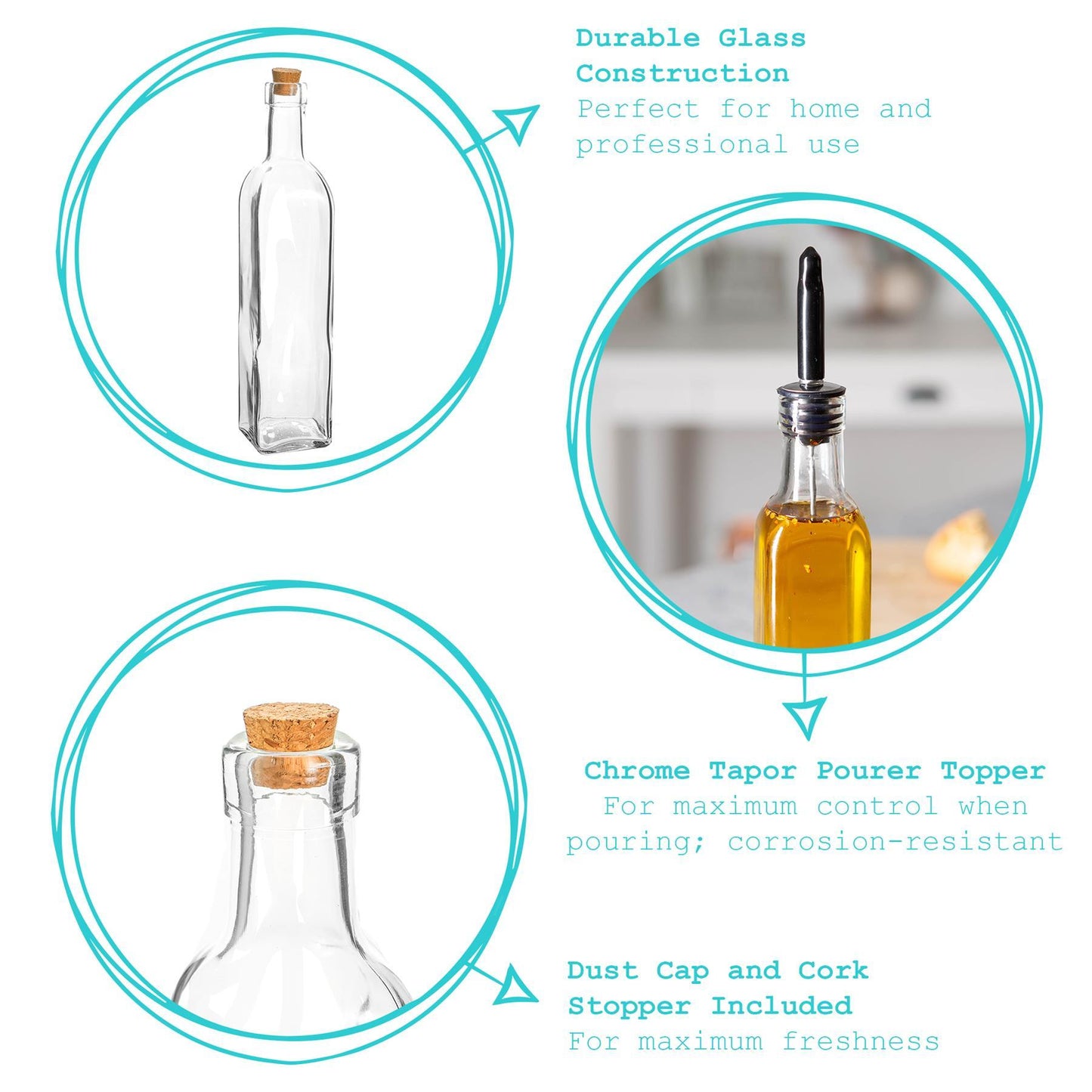 Durable Glass Construction
Perfect for home and professional use

Chrome Tapor Pourer Topper
For maximum control when pouring; corrosion-resistant

Dust Cap and Cork Stopper Included
For maximum freshness