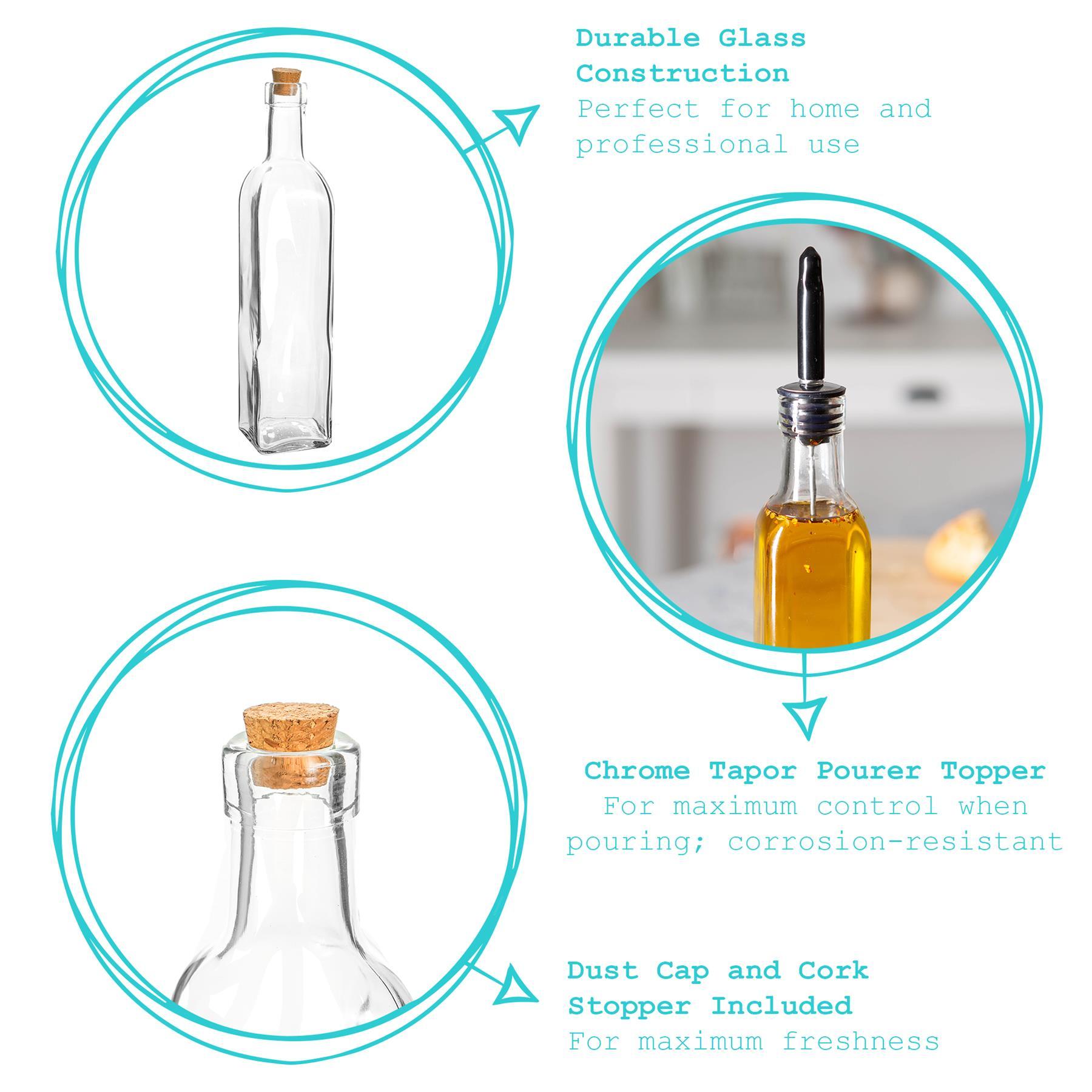 Durable Glass Construction
Perfect for home and professional use

Chrome Tapor Pourer Topper
For maximum control when pouring; corrosion-resistant

Dust Cap and Cork Stopper Included
For maximum freshness