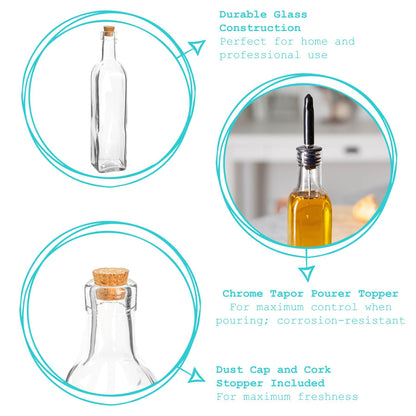 Durable Glass Construction
Perfect for home and professional use

Chrome Tapor Pourer Topper
For maximum control when pouring; corrosion-resistant

Dust Cap and Cork Stopper Included
For maximum freshness