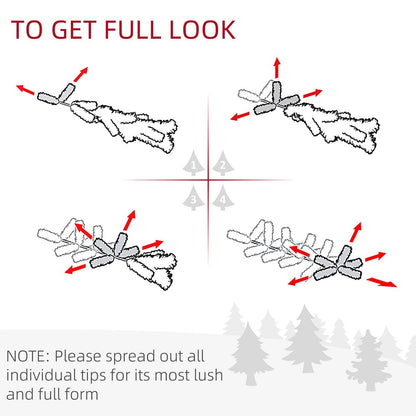 TO GET FULL LOOK

1 2
3 4

NOTE: Please spread out all individual tips for its most lush and full form