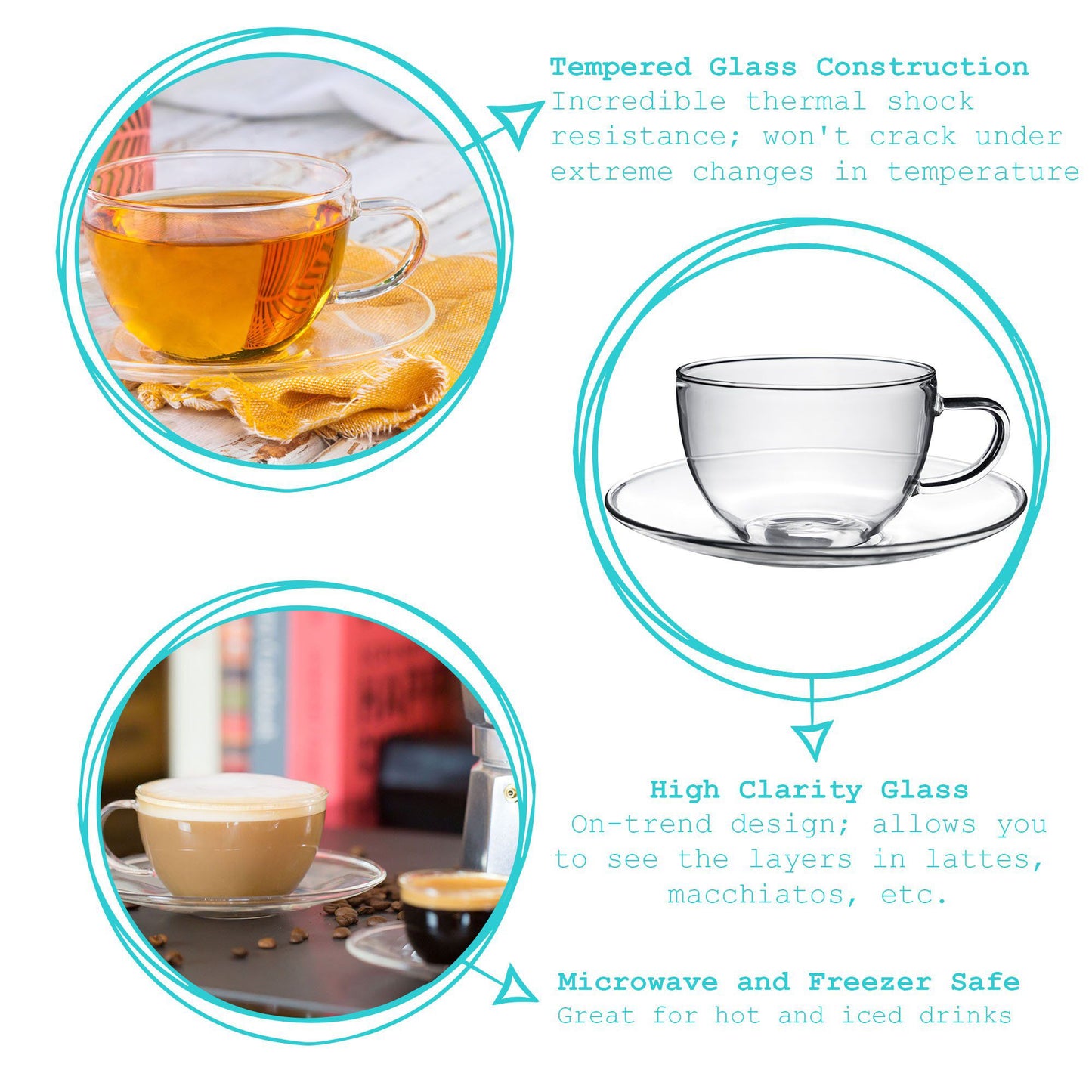 Tempered Glass Construction
Incredible thermal shock resistance; won't crack under extreme changes in temperature

High Clarity Glass
On-trend design; allows you to see the layers in lattes, macchiatos, etc.

Microwave and Freezer Safe
Great for hot and iced drinks