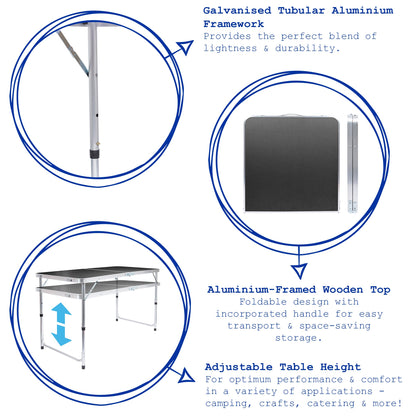 Galvanised Tubular Aluminium Framework
Provides the perfect blend of lightness & durability.

Aluminium-Framed Wooden Top
Foldable design with incorporated handle for easy transport & space-saving storage.

Adjustable Table Height
For optimum performance & comfort in a variety of applications - camping, crafts, catering & more!