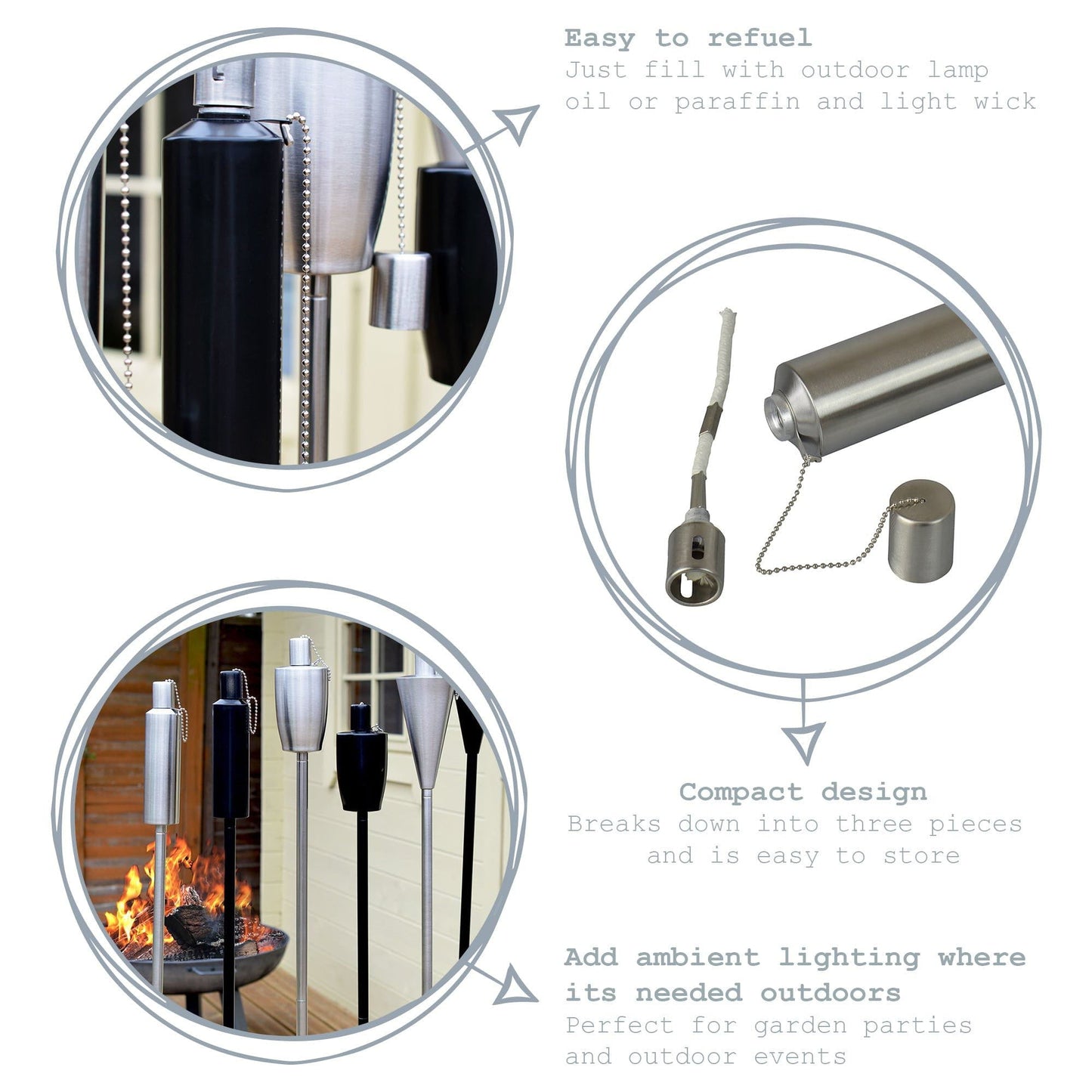 Easy to refuel
Just fill with outdoor lamp oil or paraffin and light wick

Compact design
Breaks down into three pieces and is easy to store

Add ambient lighting where its needed outdoors
Perfect for garden parties and outdoor events